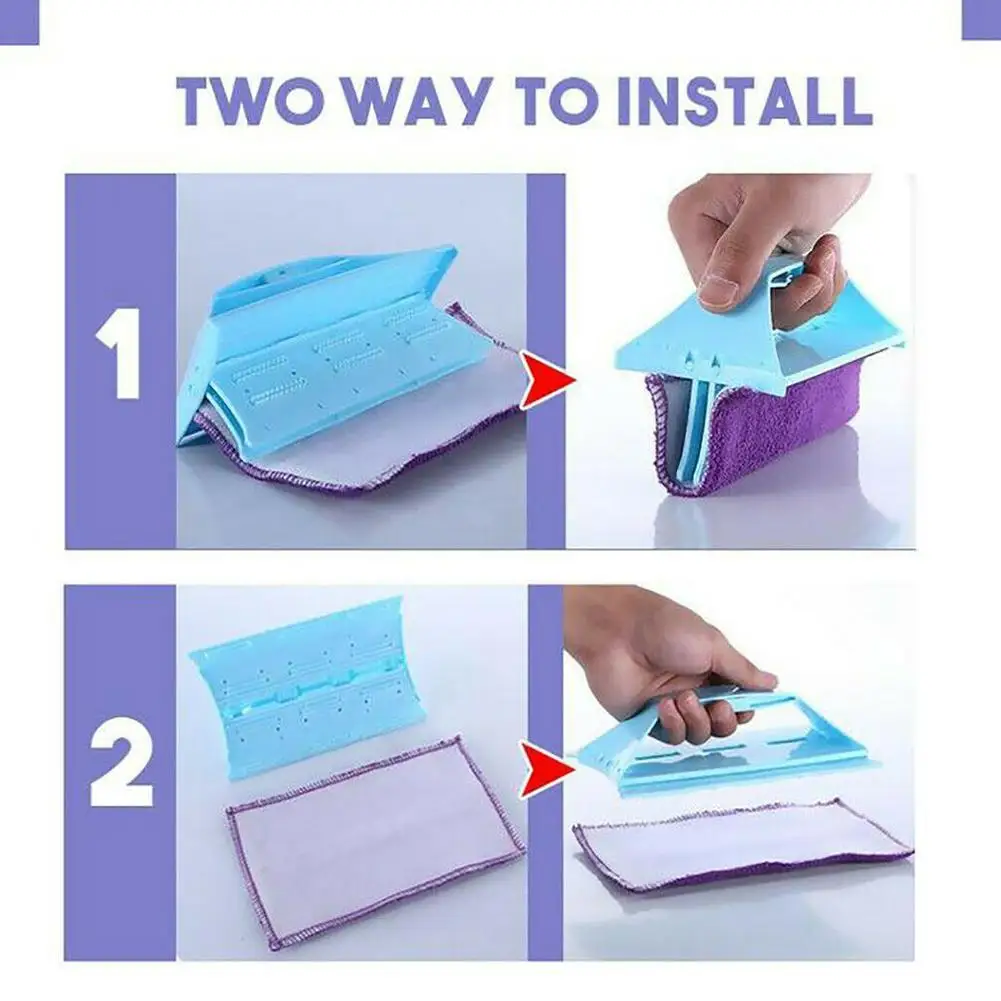 TWO WAY TO INSTALL

1

2