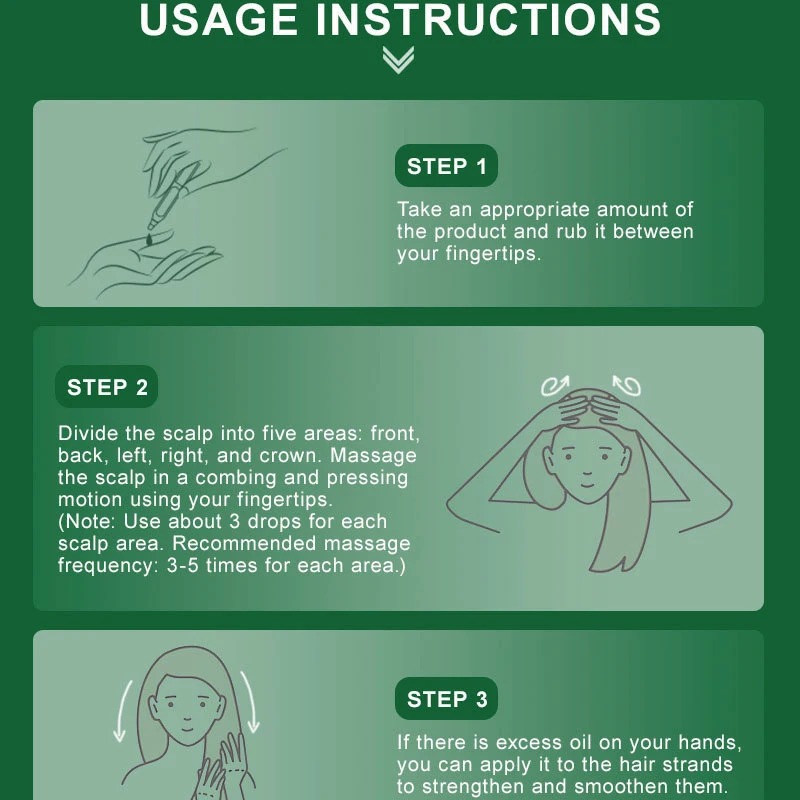 USAGE INSTRUCTIONS

STEP 1

Take an appropriate amount of the product and rub it between your fingertips.

STEP 2

Divide the scalp into five areas: front, back, left, right, and crown. Massage the scalp in a combing and pressing motion using your fingertips.
(Note: Use about 3 drops for each scalp area. Recommended massage frequency: 3-5 times for each area.)

STEP 3

If there is excess oil on your hands, you can apply it to the hair strands to strengthen and smoothen them.