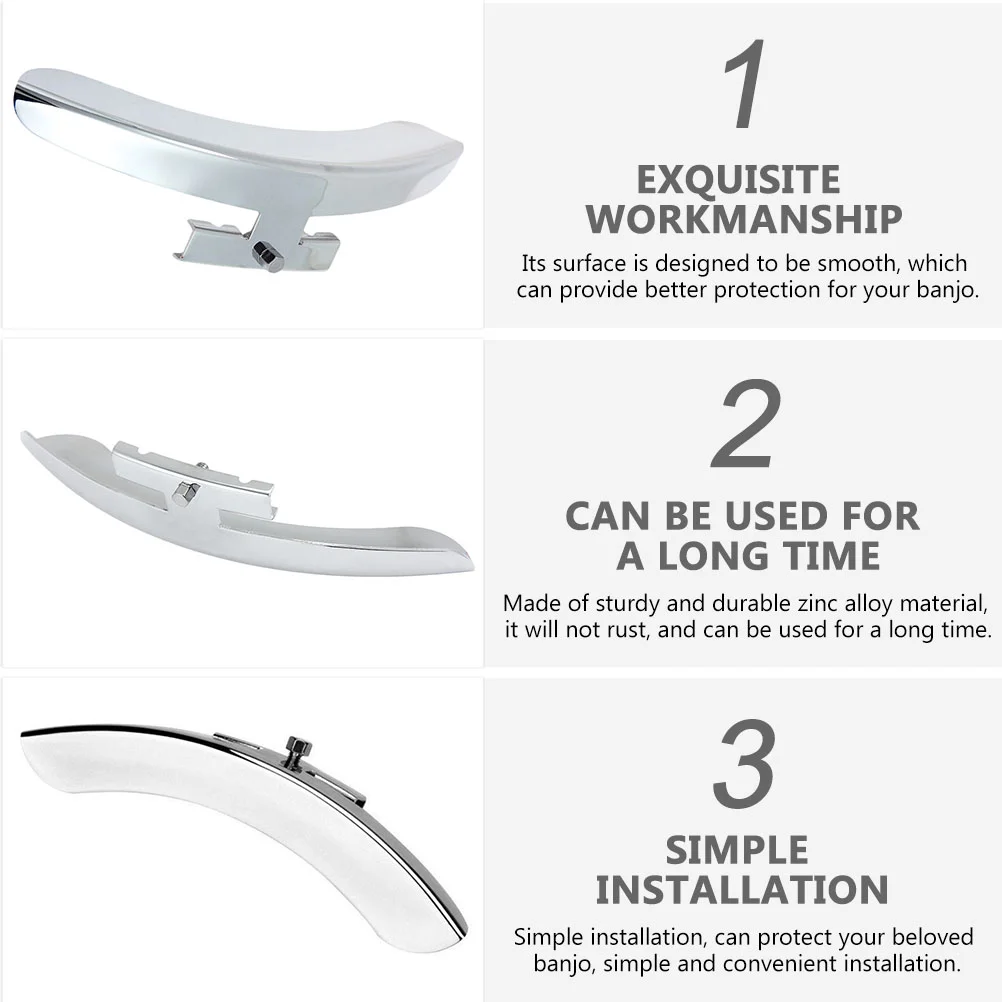 1

EXQUISITE WORKMANSHIP

Its surface is designed to be smooth, which can provide better protection for your banjo.

2

CAN BE USED FOR A LONG TIME

Made of sturdy and durable zinc alloy material, it will not rust, and can be used for a long time.

3

SIMPLE INSTALLATION

Simple installation, can protect your beloved banjo, simple and convenient installation.