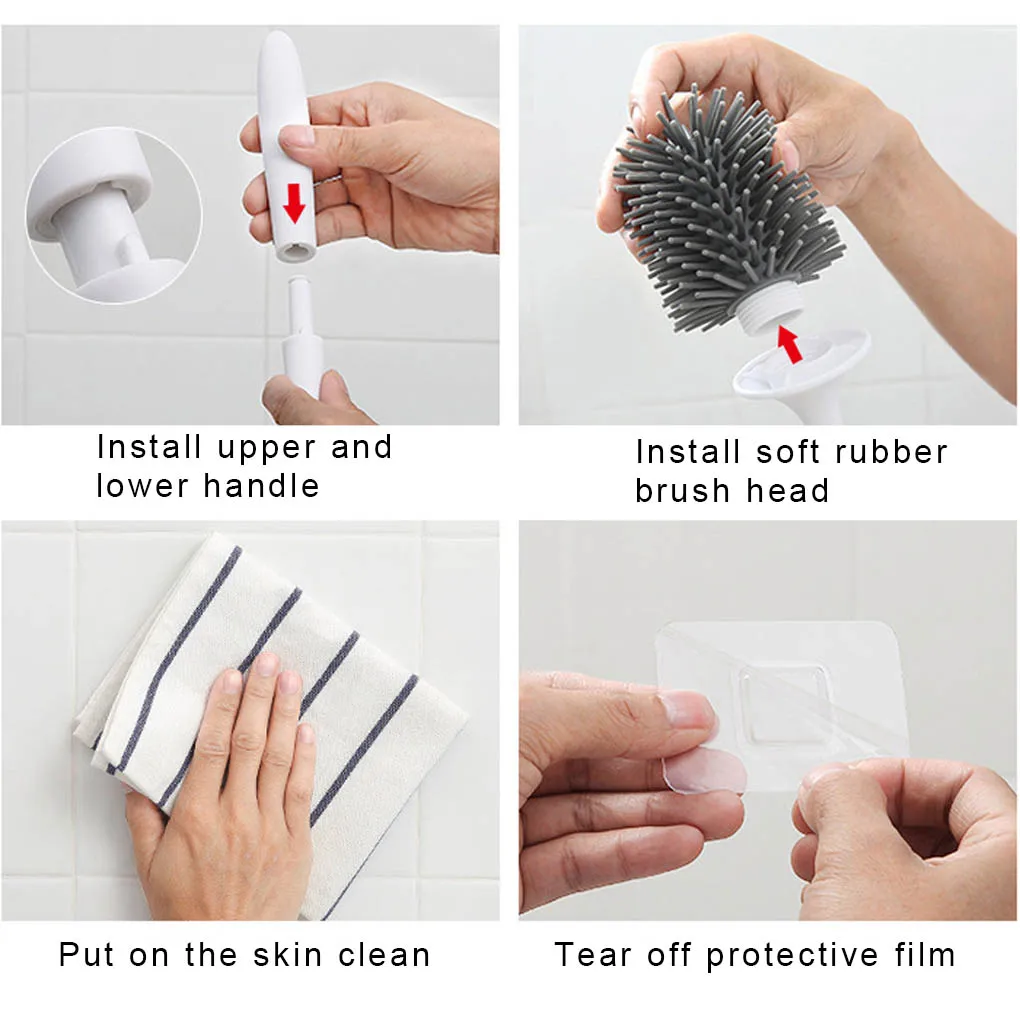 Install upper and lower handle

Install soft rubber brush head

Put on the skin clean

Tear off protective film