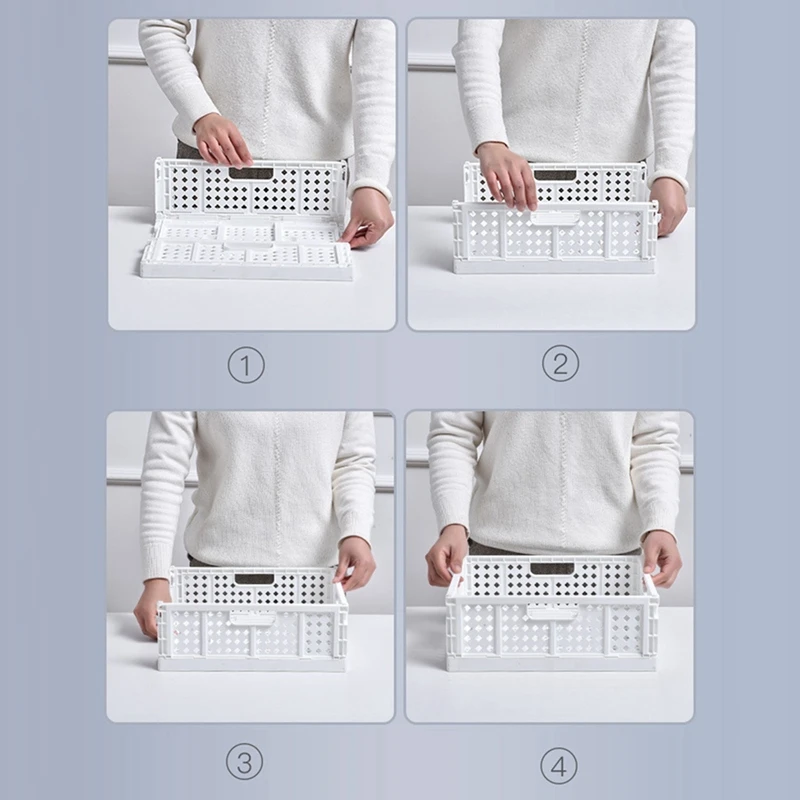 ①

②

③

④