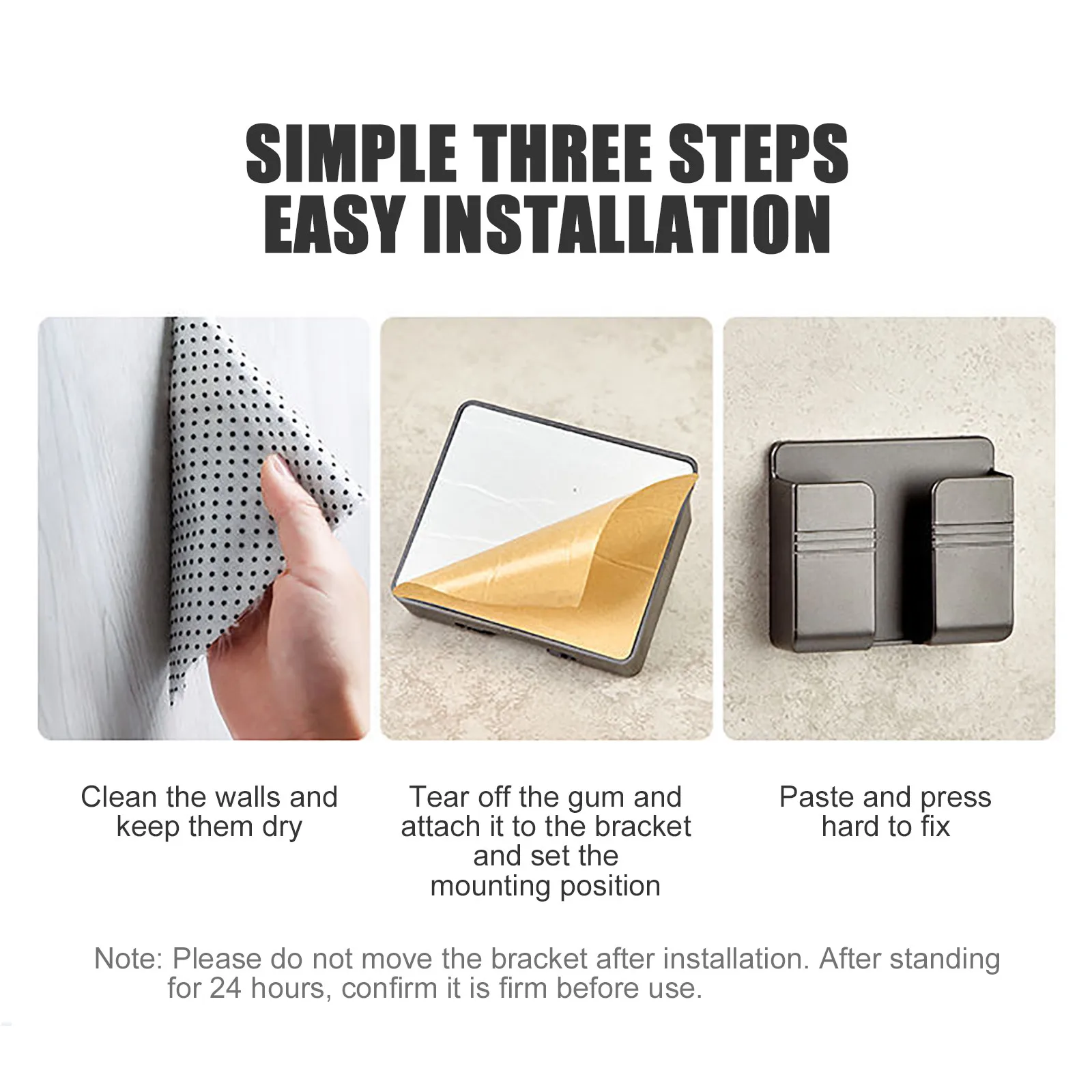 SIMPLE THREE STEPS
EASY INSTALLATION

Clean the walls and keep them dry

Tear off the gum and attach it to the bracket and set the mounting position

Paste and press hard to fix

Note: Please do not move the bracket after installation. After standing for 24 hours, confirm it is firm before use.