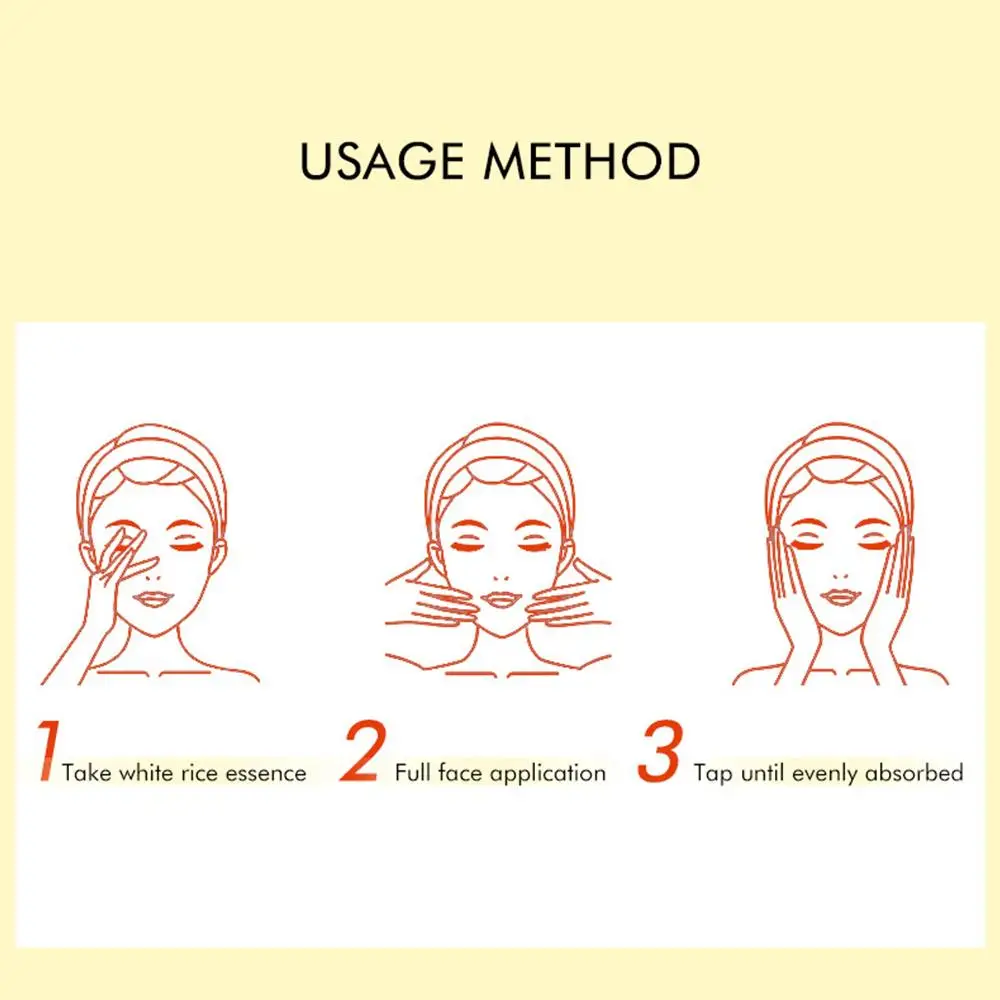 USAGE METHOD

1 Take white rice essence

2 Full face application

3 Tap until evenly absorbed