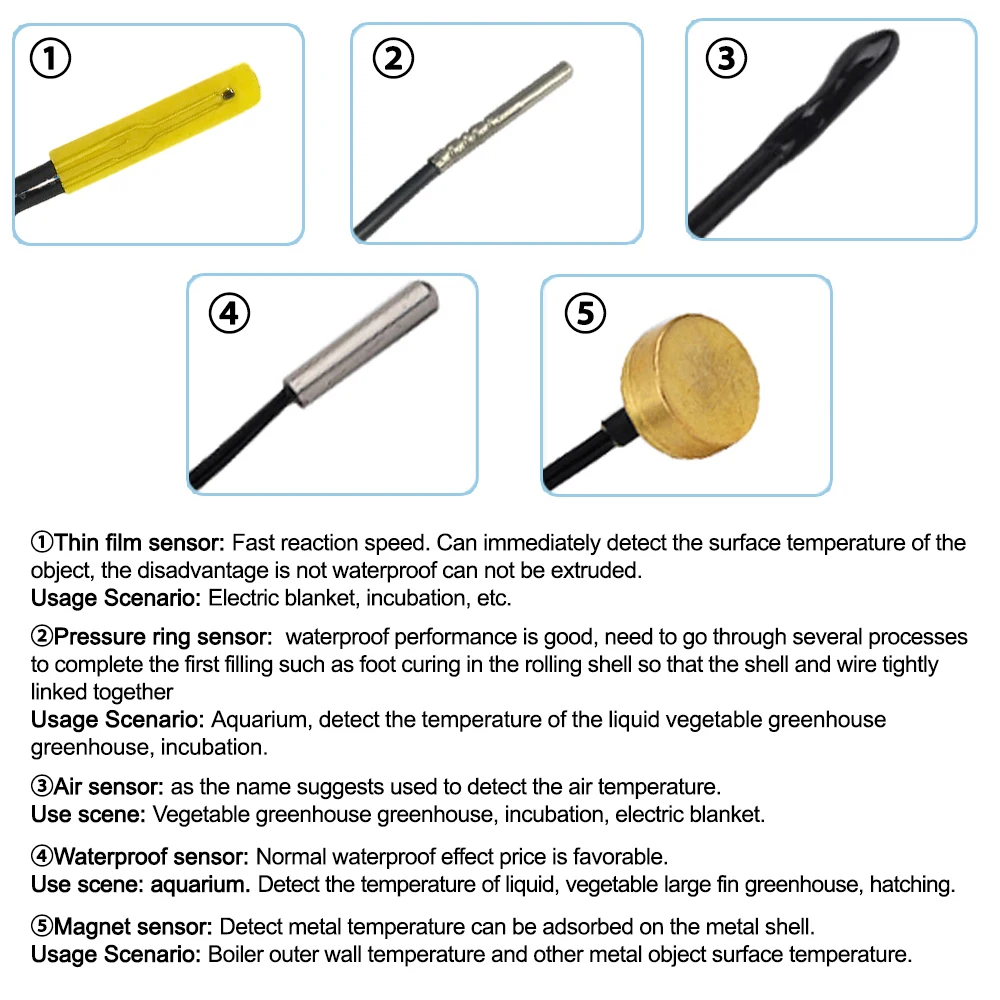 ①

②

③

④

⑤

①Thin film sensor: Fast reaction speed. Can immediately detect the surface temperature of the object, the disadvantage is not waterproof can not be extruded.
Usage Scenario: Electric blanket, incubation, etc.

②Pressure ring sensor: waterproof performance is good, need to go through several processes to complete the first filling such as foot curing in the rolling shell so that the shell and wire tightly linked together
Usage Scenario: Aquarium, detect the temperature of the liquid vegetable greenhouse greenhouse, incubation.

③Air sensor: as the name suggests used to detect the air temperature.
Use scene: Vegetable greenhouse greenhouse, incubation, electric blanket.

④Waterproof sensor: Normal waterproof effect price is favorable.
Use scene: aquarium. Detect the temperature of liquid, vegetable large fin greenhouse, hatching.

⑤Magnet sensor: Detect metal temperature can be adsorbed on the metal shell.
Usage Scenario: Boiler outer wall temperature and other metal object surface temperature.