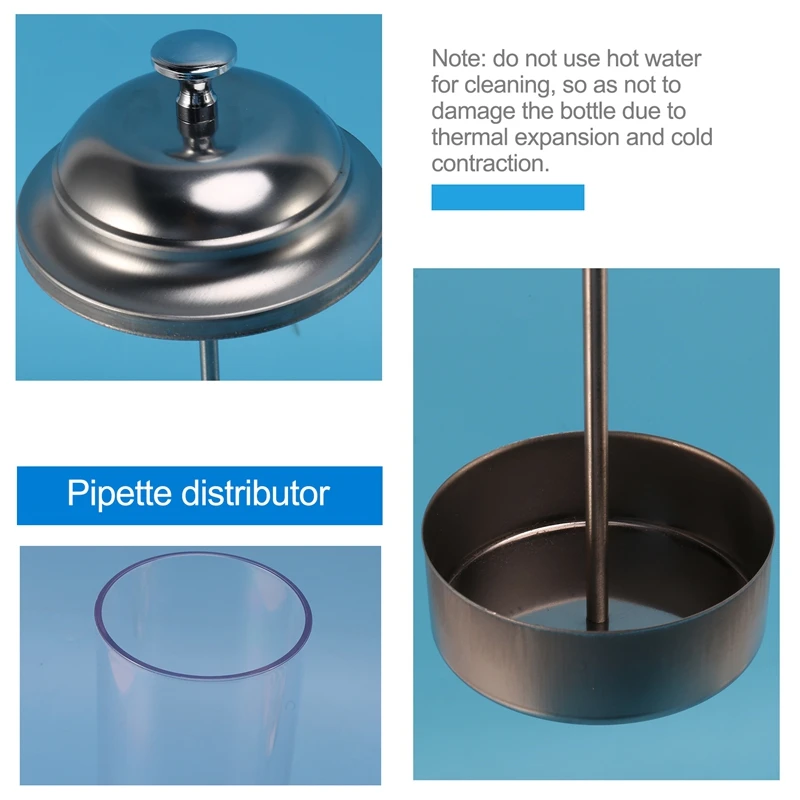 Note: do not use hot water for cleaning, so as not to damage the bottle due to thermal expansion and cold contraction.

Pipette distributor