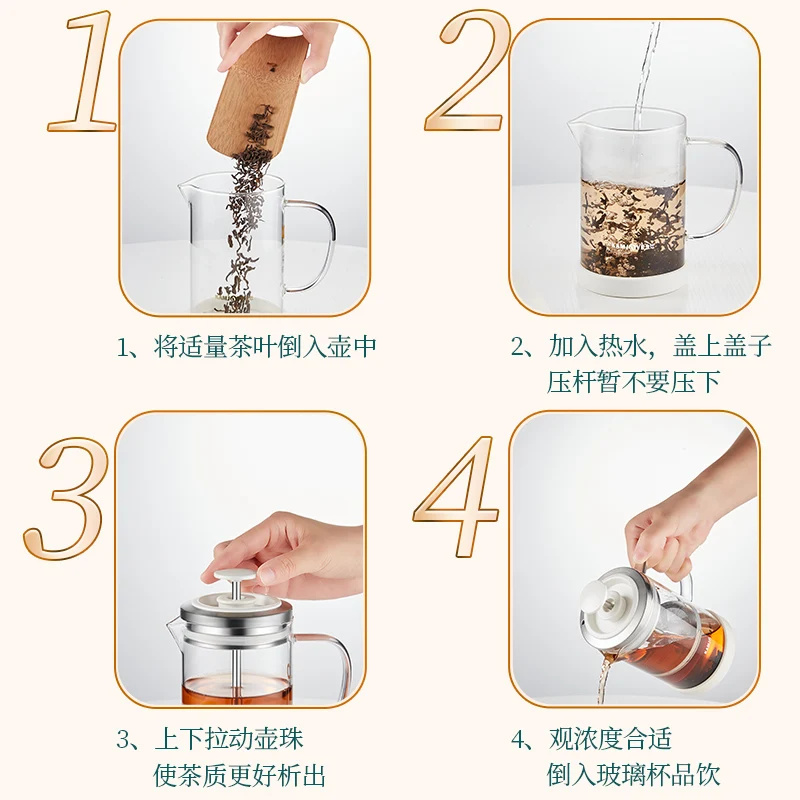 1

1、将适量茶叶倒入壶中

2

2、加入热水，盖上盖子
压杆暂不要压下

3

3、上下拉动壶珠
使茶质更好析出

4

4、观浓度合适
倒入玻璃杯品饮