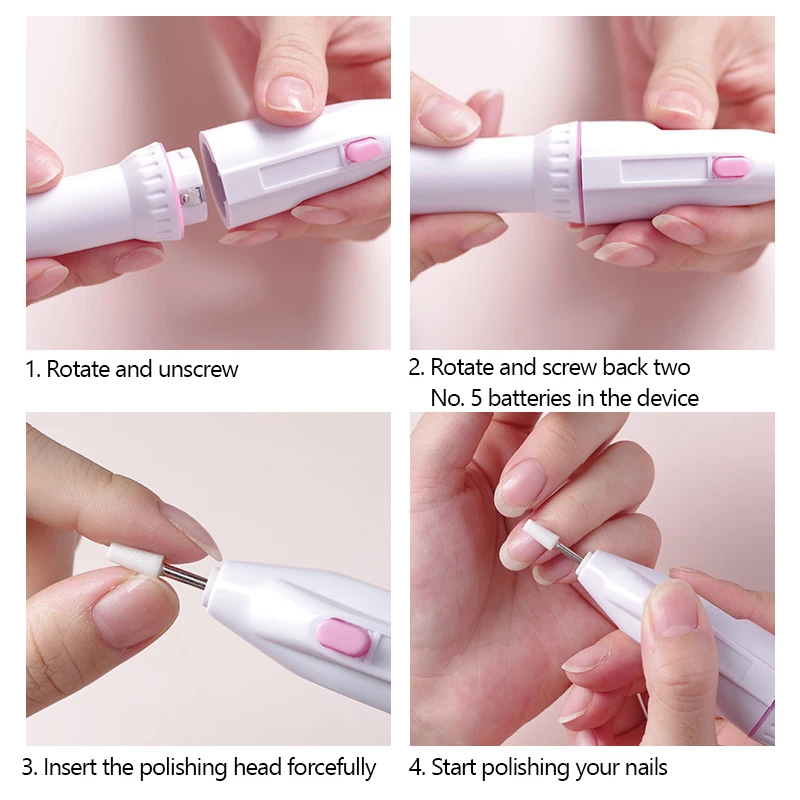 1. Rotate and unscrew

2. Rotate and screw back two No. 5 batteries in the device

3. Insert the polishing head forcefully

4. Start polishing your nails