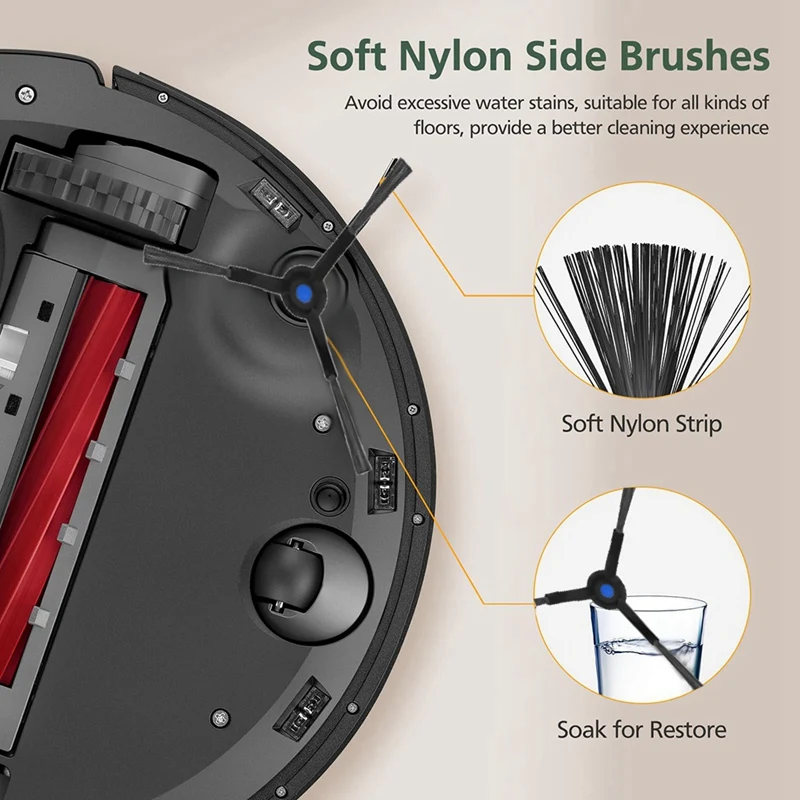 Soft Nylon Side Brushes

Avoid excessive water stains, suitable for all kinds of floors, provide a better cleaning experience

Soft Nylon Strip

Soak for Restore