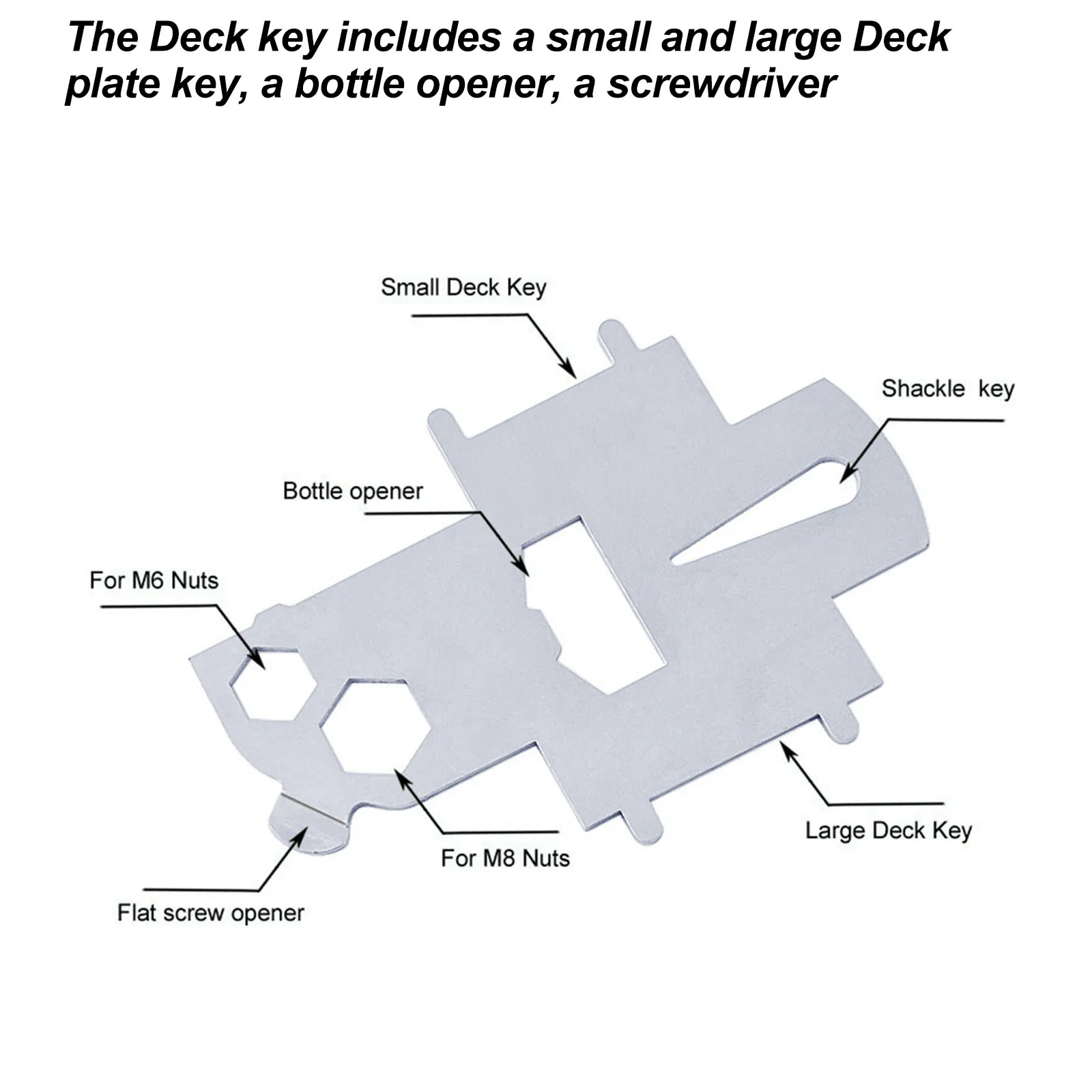 The Deck key includes a small and large Deck plate key, a bottle opener, a screwdriver

Small Deck Key

Shackle key

Bottle opener

For M6 Nuts

For M8 Nuts

Large Deck Key

Flat screw opener