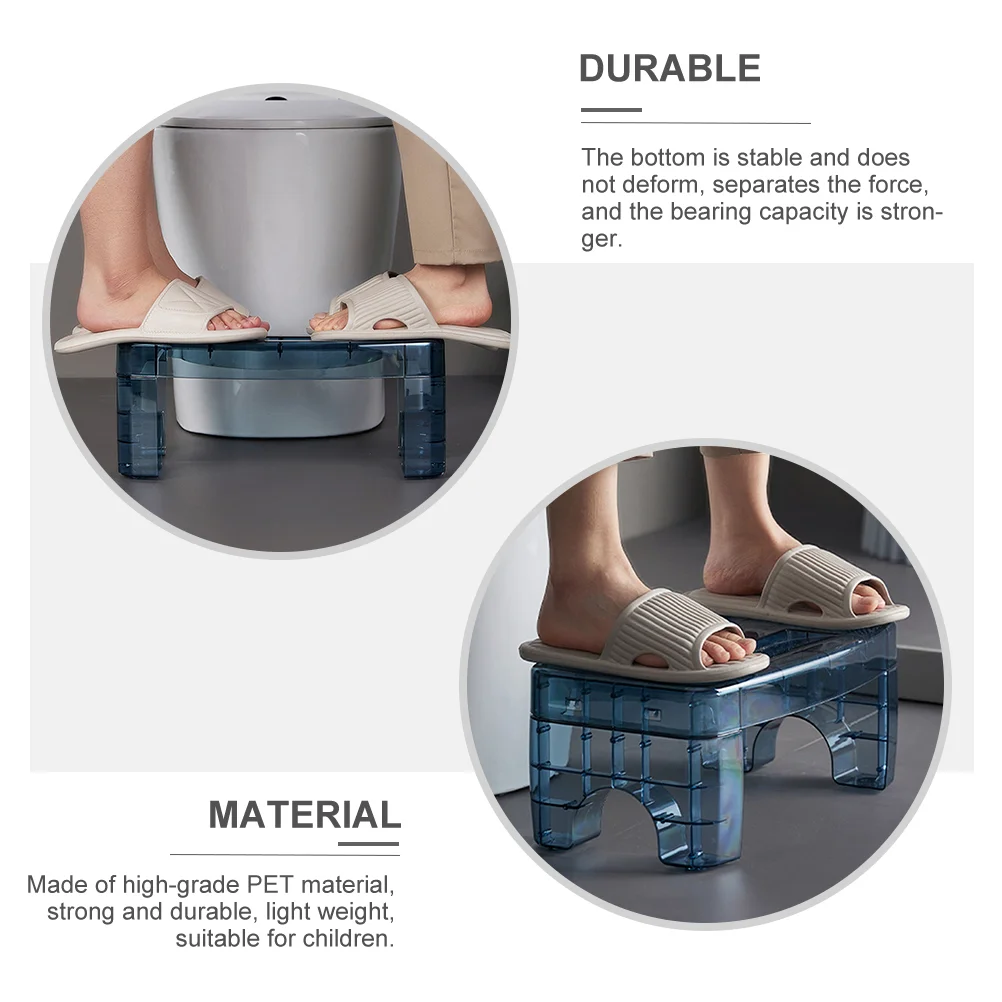 DURABLE

The bottom is stable and does not deform, separates the force, and the bearing capacity is stronger.

MATERIAL

Made of high-grade PET material, strong and durable, light weight, suitable for children.