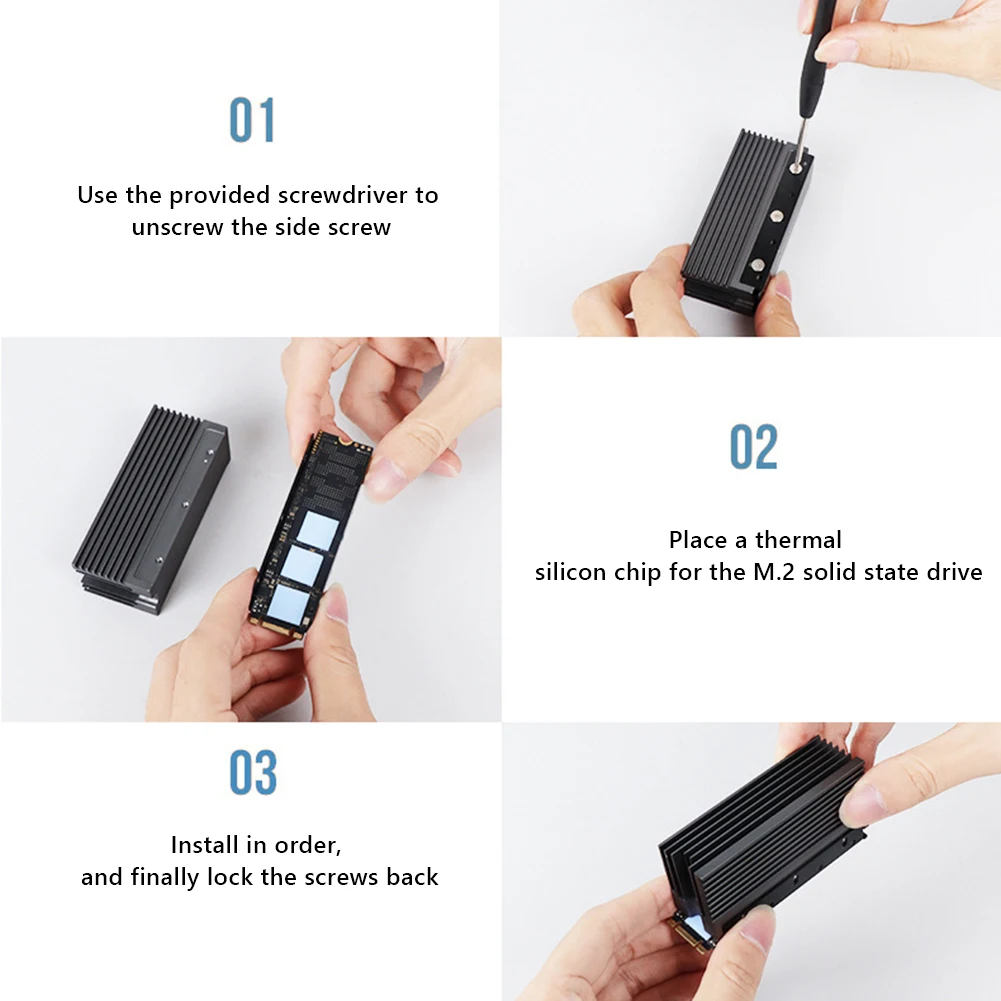 01

Use the provided screwdriver to unscrew the side screw

02

Place a thermal silicon chip for the M.2 solid state drive

03

Install in order, and finally lock the screws back