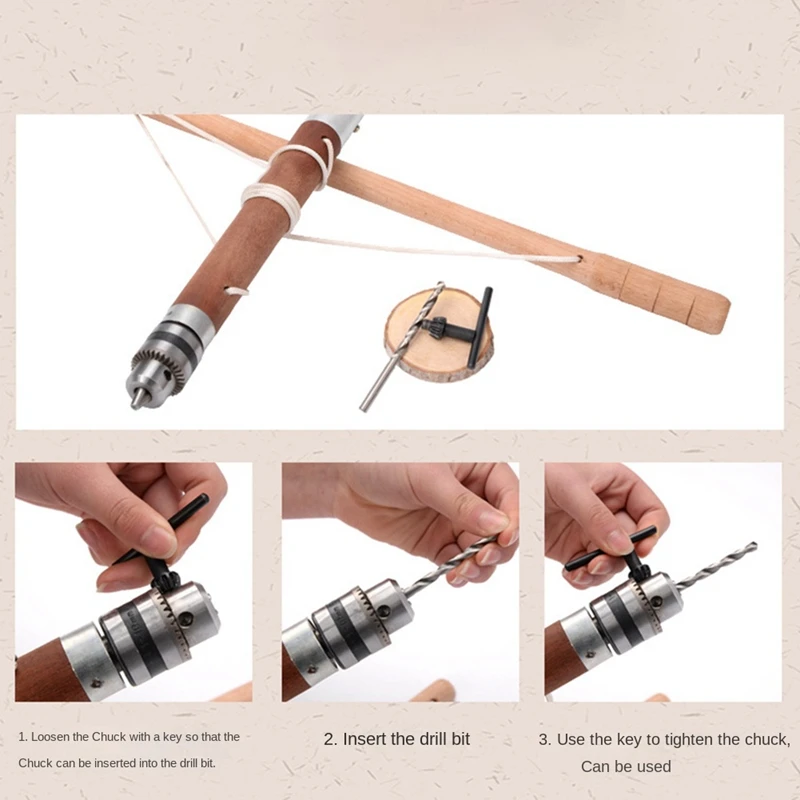 1. Loosen the Chuck with a key so that the Chuck can be inserted into the drill bit.

2. Insert the drill bit

3. Use the key to tighten the chuck, Can be used