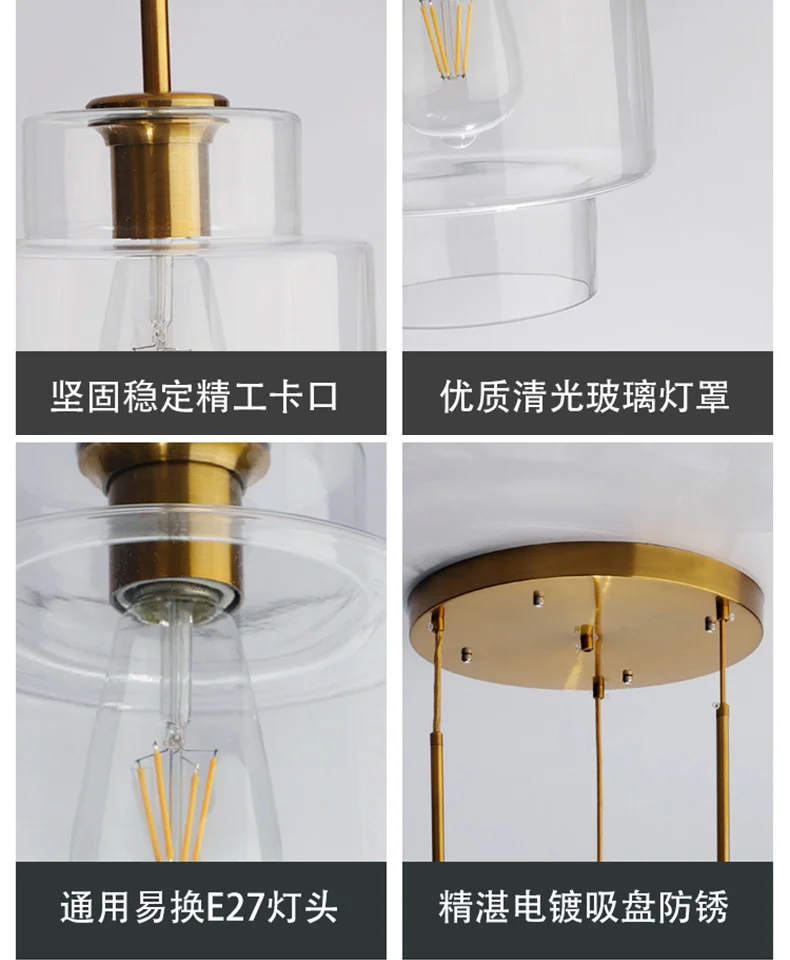 坚固稳定精工卡口

优质清光玻璃灯罩

通用易换E27灯头

精湛电镀吸盘防锈