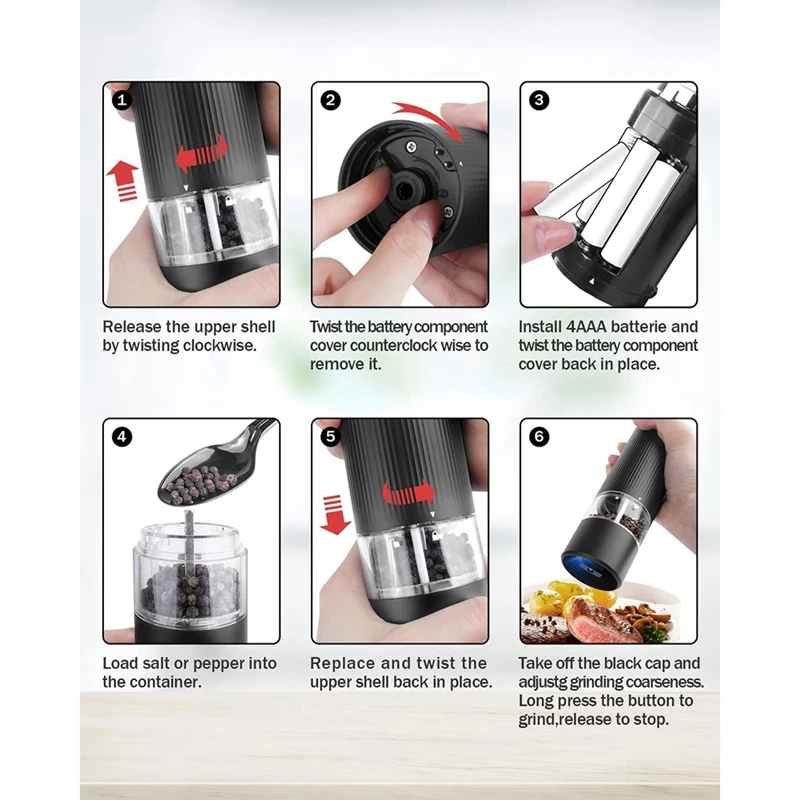 1

Release the upper shell by twisting clockwise.

2

Twist the battery component cover counterclock wise to remove it.

3

Install 4AAA batterie and twist the battery component cover back in place.

4

Load salt or pepper into the container.

5

Replace and twist the upper shell back in place.

6

Take off the black cap and adjustg grinding coarseness. Long press the button to grind,release to stop.