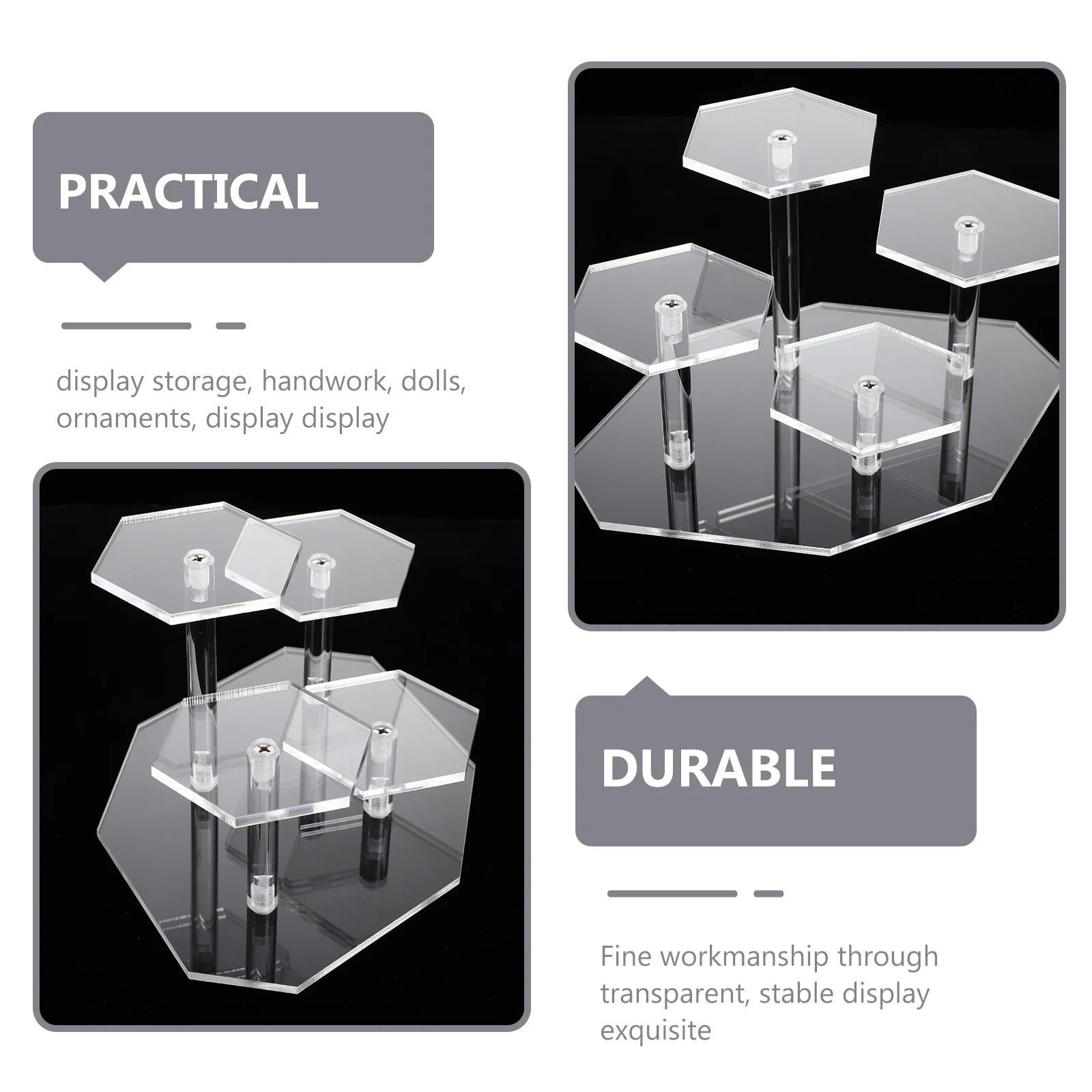 PRACTICAL

display storage, handwork, dolls, ornaments, display display

DURABLE

Fine workmanship through transparent, stable display exquisite