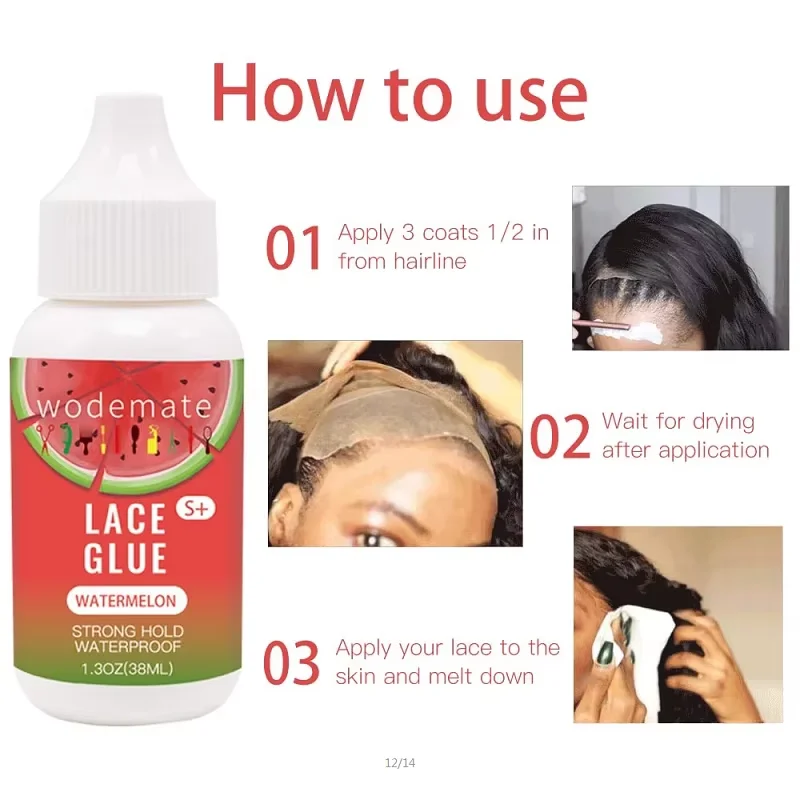 How to use

wodemate
LACE GLUE S+
WATERMELON
STRONG HOLD
WATERPROOF
1.3OZ(38ML)

01 Apply 3 coats 1/2 in from hairline

02 Wait for drying after application

03 Apply your lace to the skin and melt down

12/14