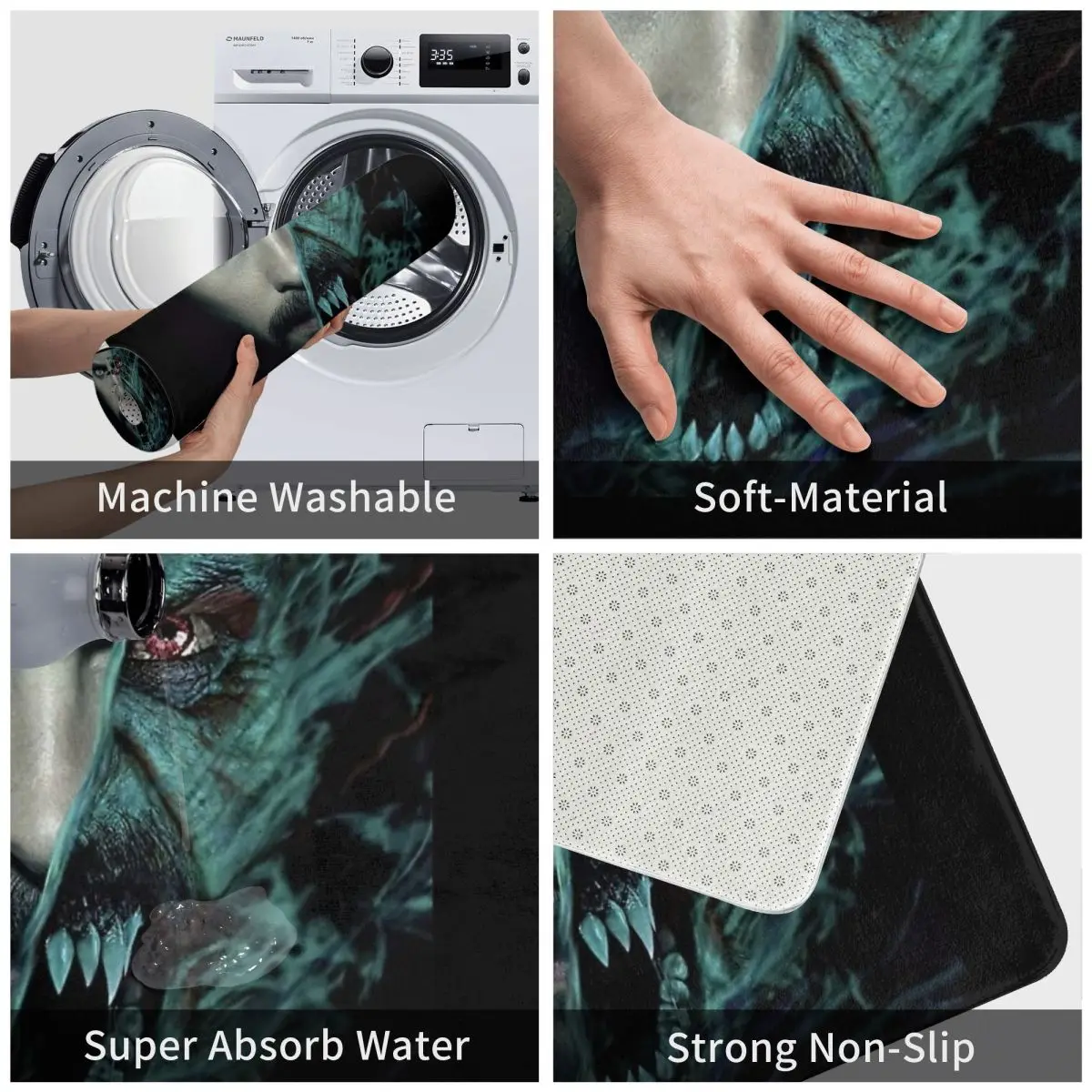 MAUNFELD

3:35

Machine Washable

Soft-Material

Super Absorb Water

Strong Non-Slip