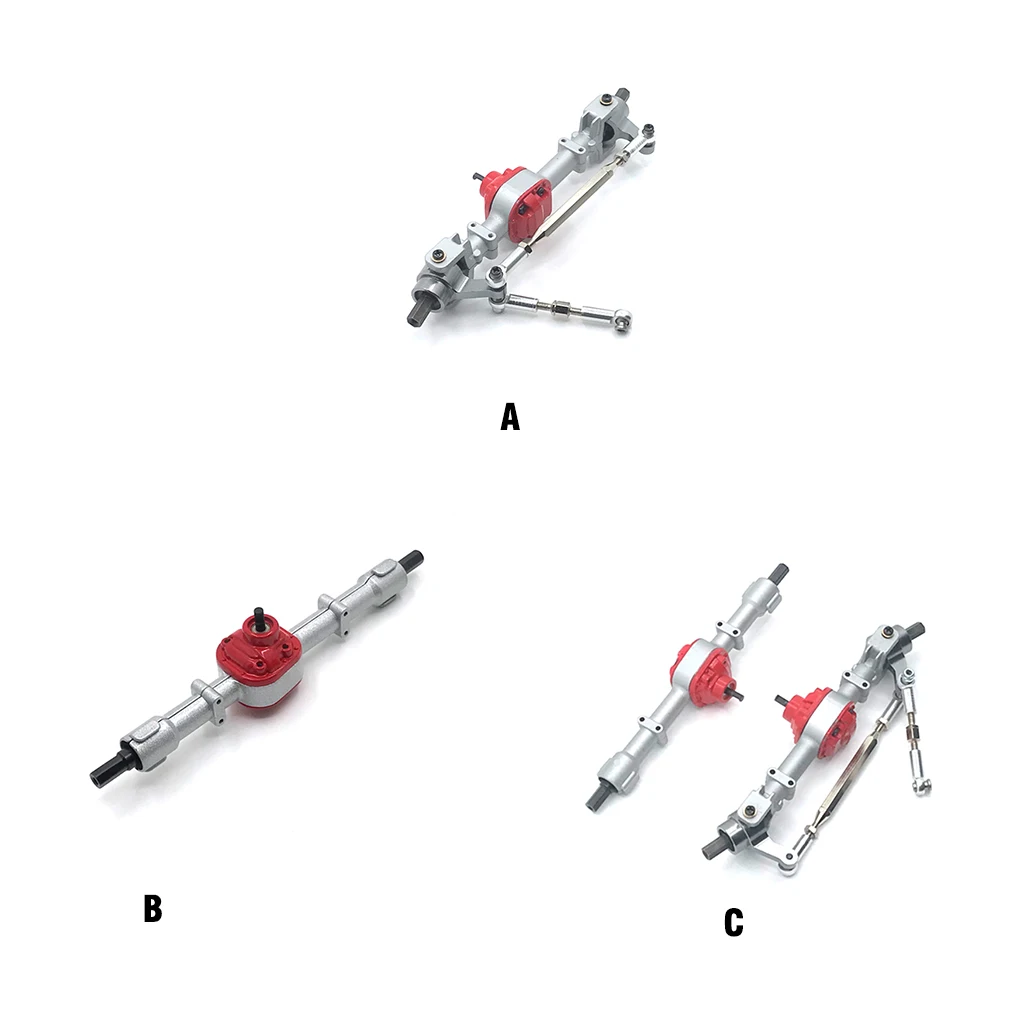 A

B

C