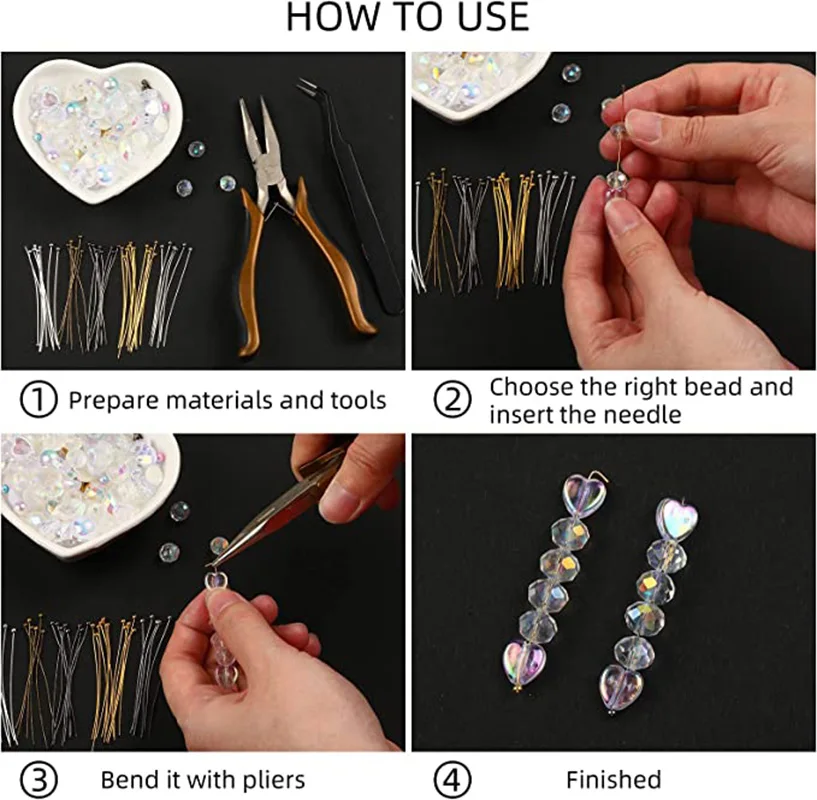 HOW TO USE

① Prepare materials and tools

② Choose the right bead and insert the needle

③ Bend it with pliers

④ Finished