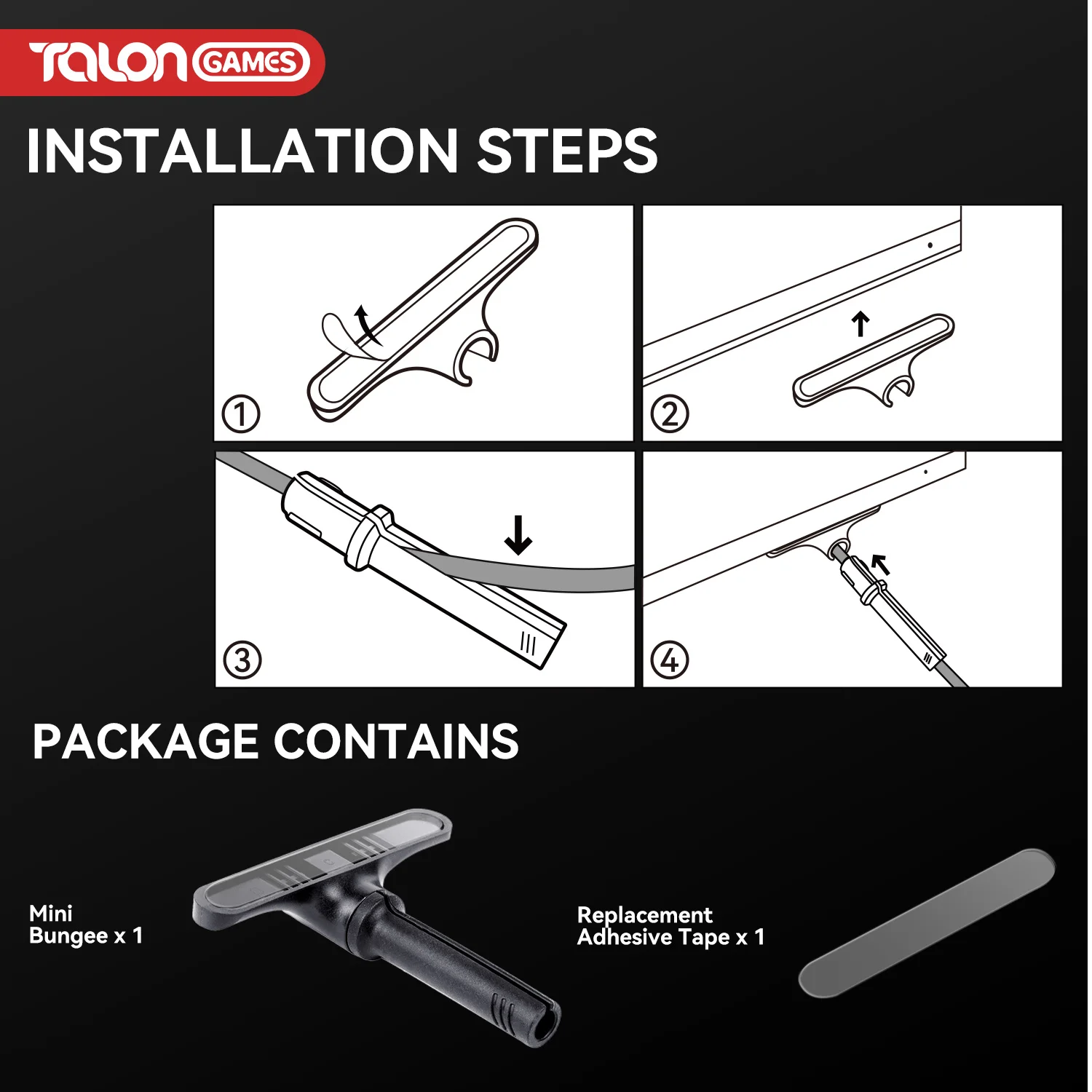 TALON GAMES

INSTALLATION STEPS

①

②

③

④

PACKAGE CONTAINS

Mini Bungee x 1

Replacement Adhesive Tape x 1