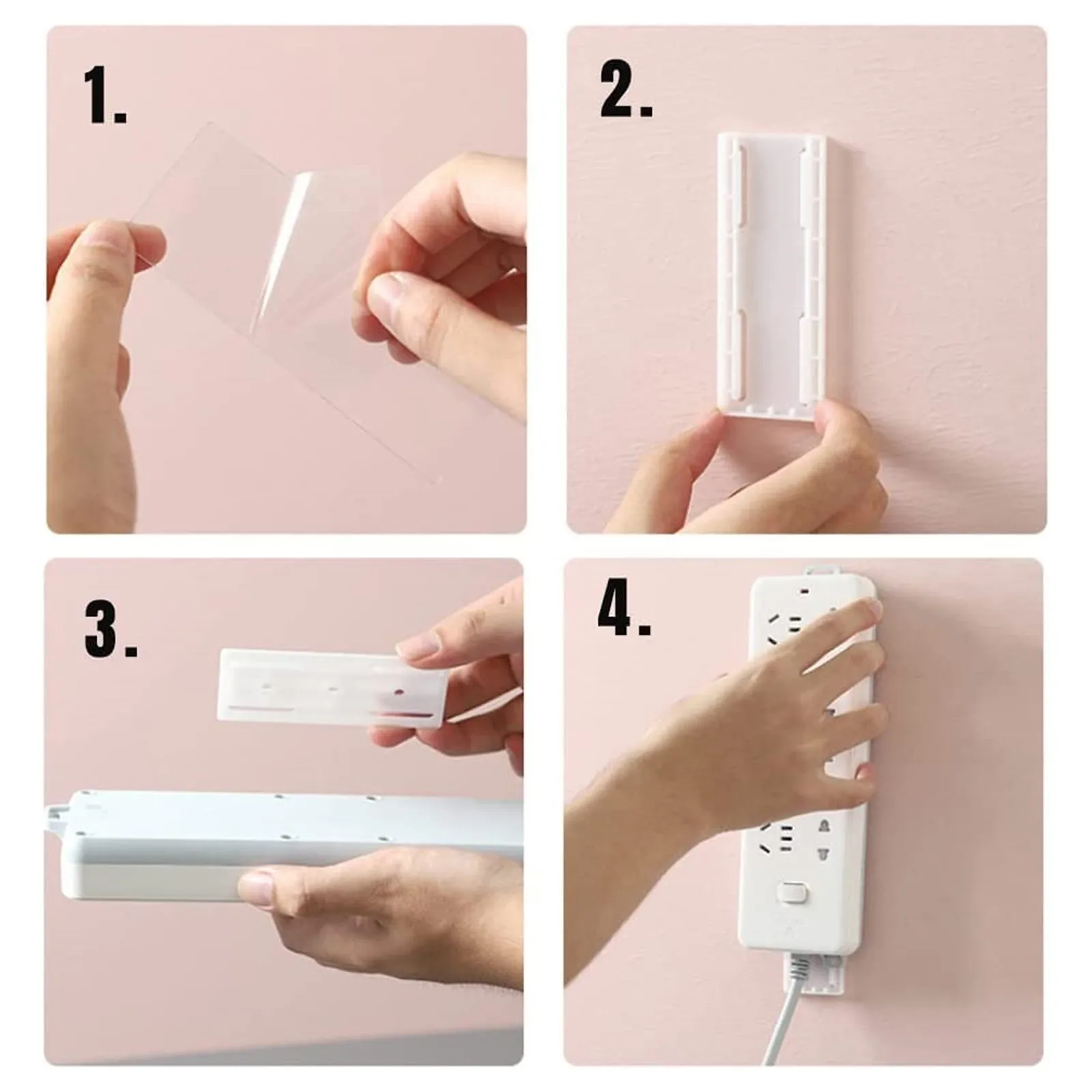 1.

2.

3.

4.