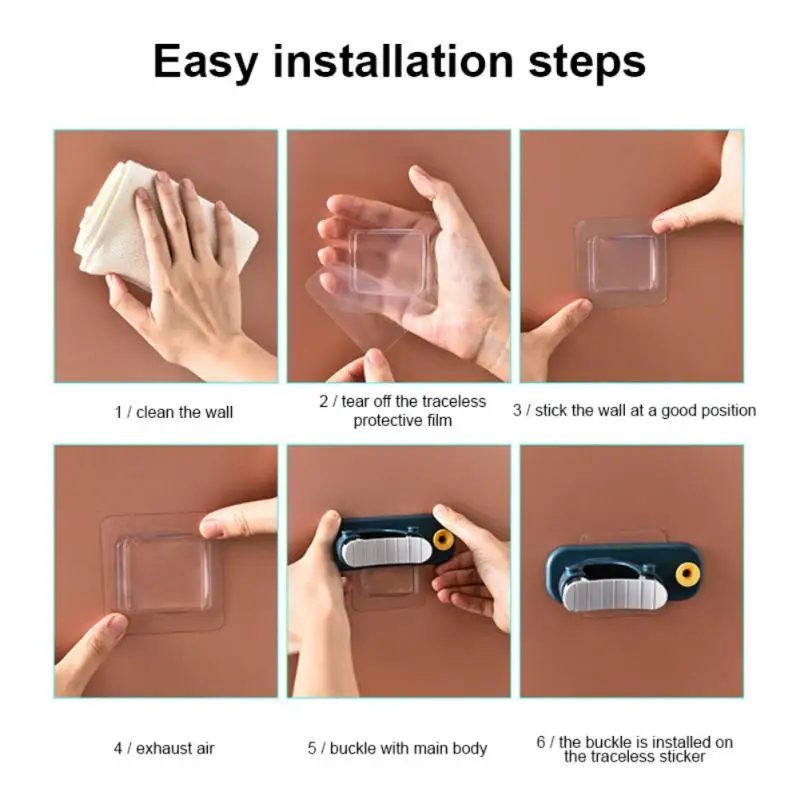 Easy installation steps

1 / clean the wall

2 / tear off the traceless protective film

3 / stick the wall at a good position

4 / exhaust air

5 / buckle with main body

6 / the buckle is installed on the traceless sticker