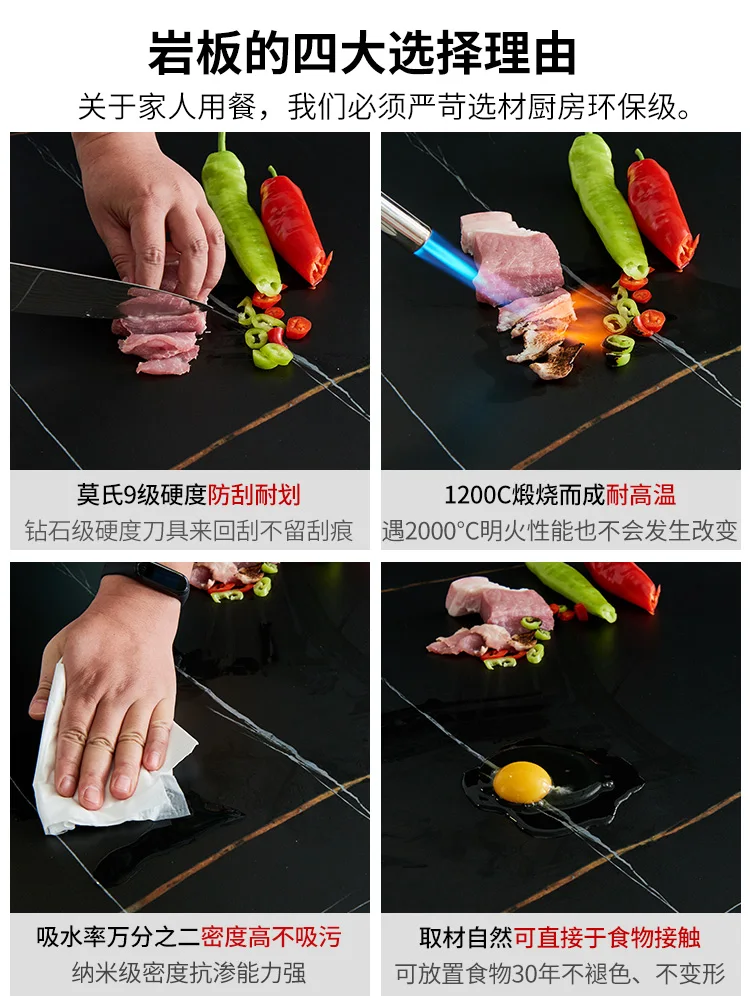 岩板的四大选择理由

关于家人用餐，我们必须严苛选材厨房环保级。

莫氏9级硬度防刮耐划

钻石级硬度刀具来回刮不留刮痕

1200C煅烧而成耐高温

遇2000°C明火性能也不会发生改变

吸水率万分之二密度高不吸污

纳米级密度抗渗能力强

取材自然可直接于食物接触

可放置食物30年不褪色、不变形