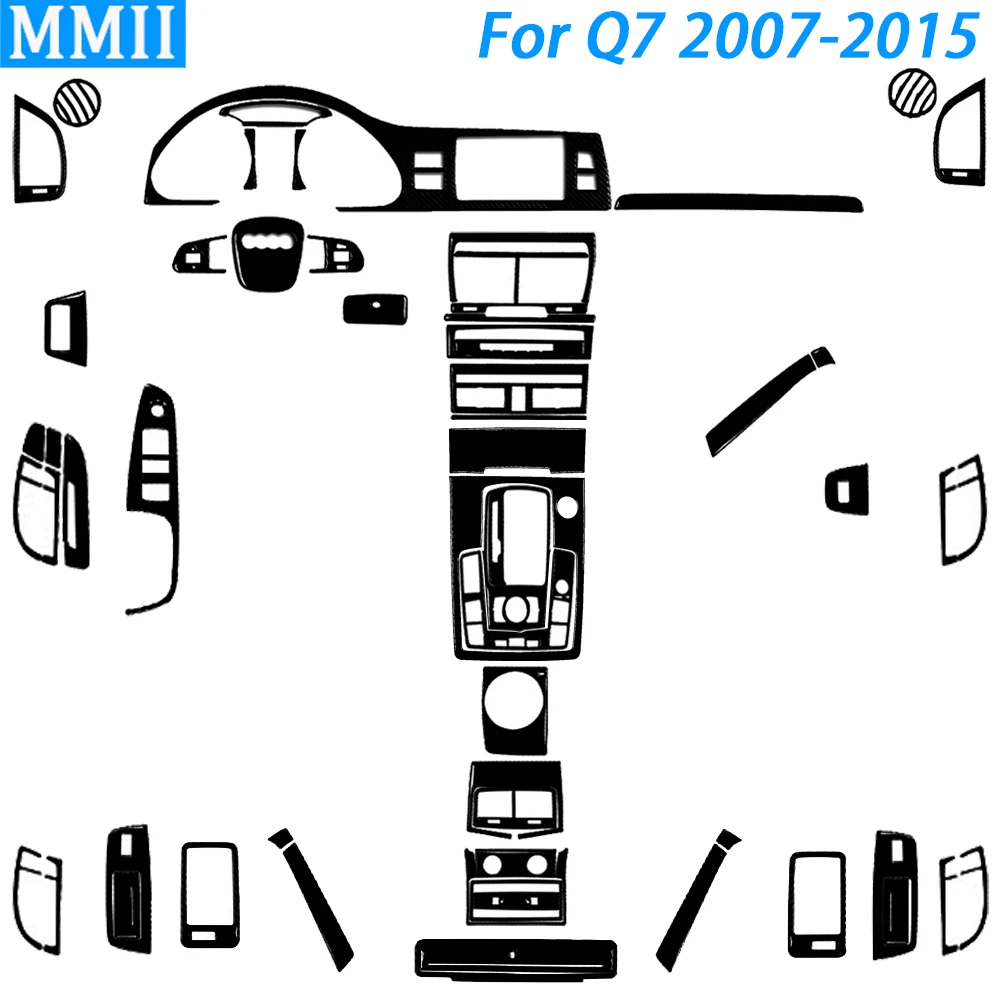 MMII

For Q7 2007-2015