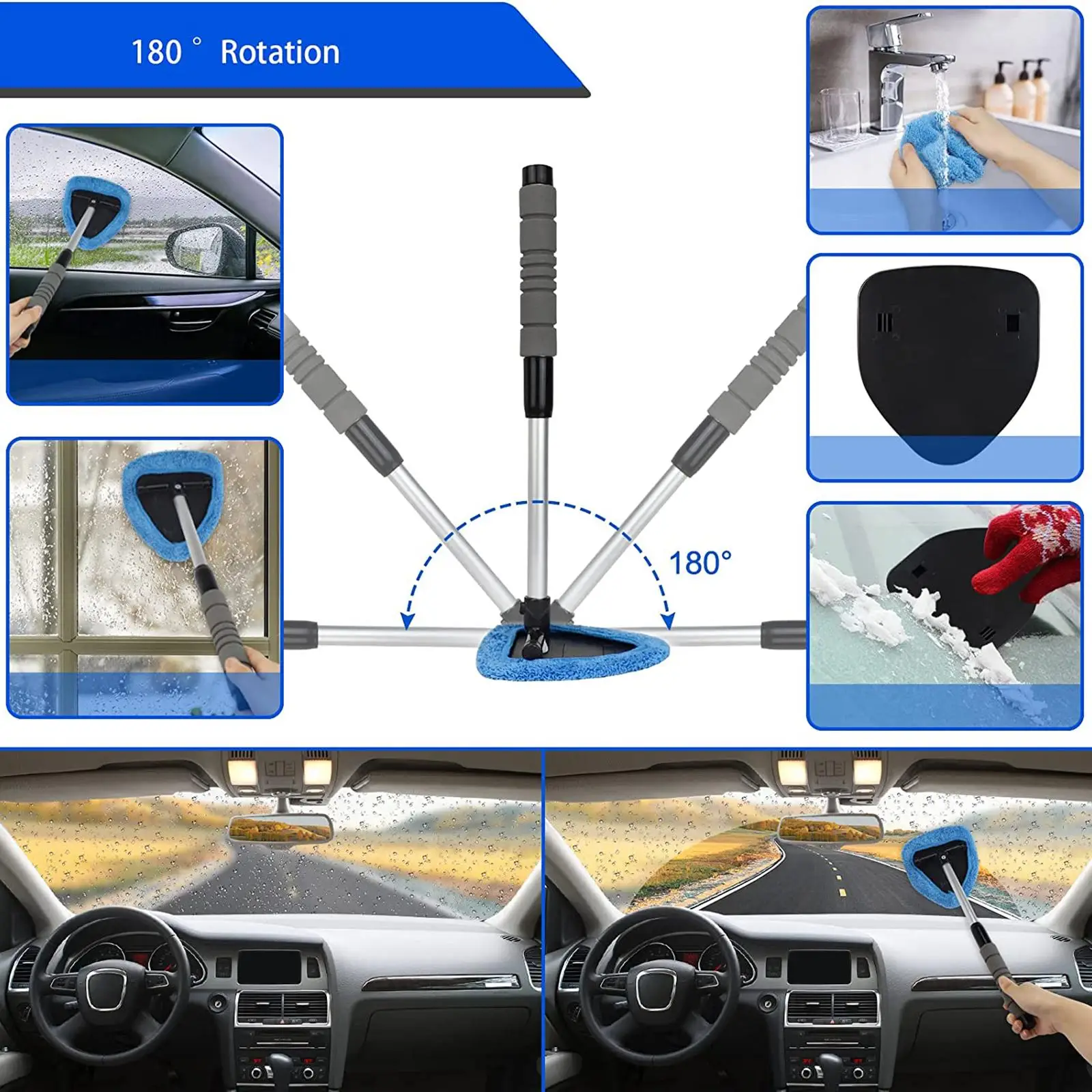 180 ° Rotation

180°