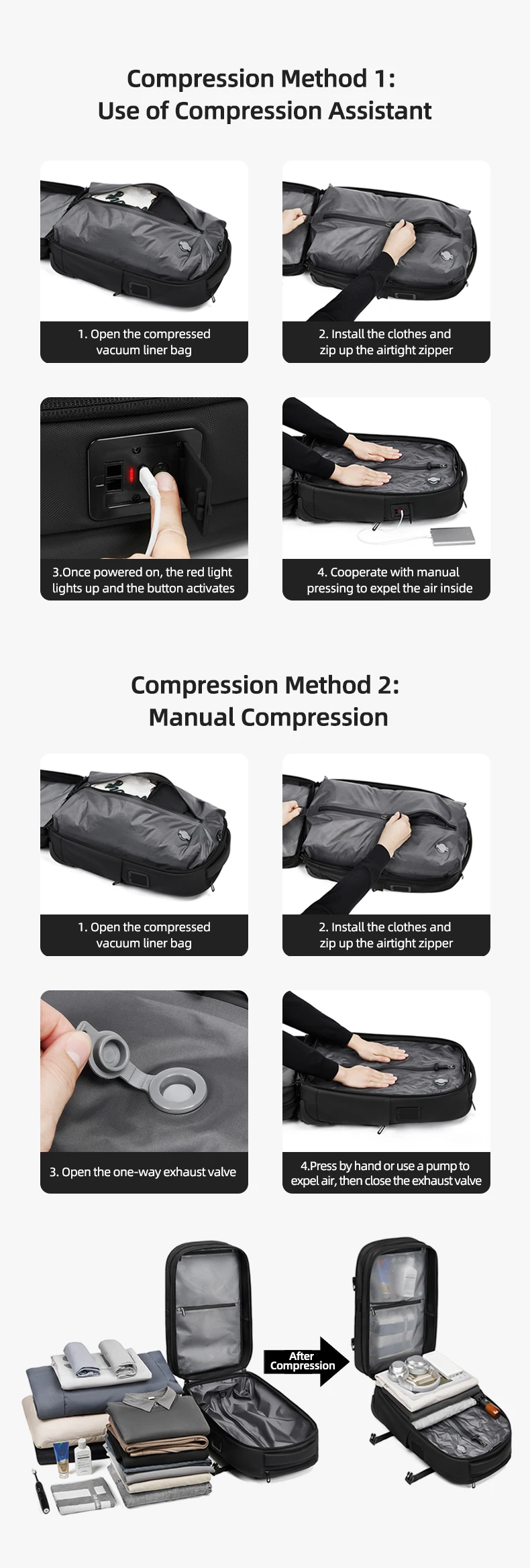 Compression Method 1:
Use of Compression Assistant

1. Open the compressed vacuum liner bag

2. Install the clothes and zip up the airtight zipper

3.Once powered on, the red light lights up and the button activates

4. Cooperate with manual pressing to expel the air inside

Compression Method 2:
Manual Compression

1. Open the compressed vacuum liner bag

2. Install the clothes and zip up the airtight zipper

3. Open the one-way exhaust valve

4.Press by hand or use a pump to expel air, then close the exhaust valve

After Compression