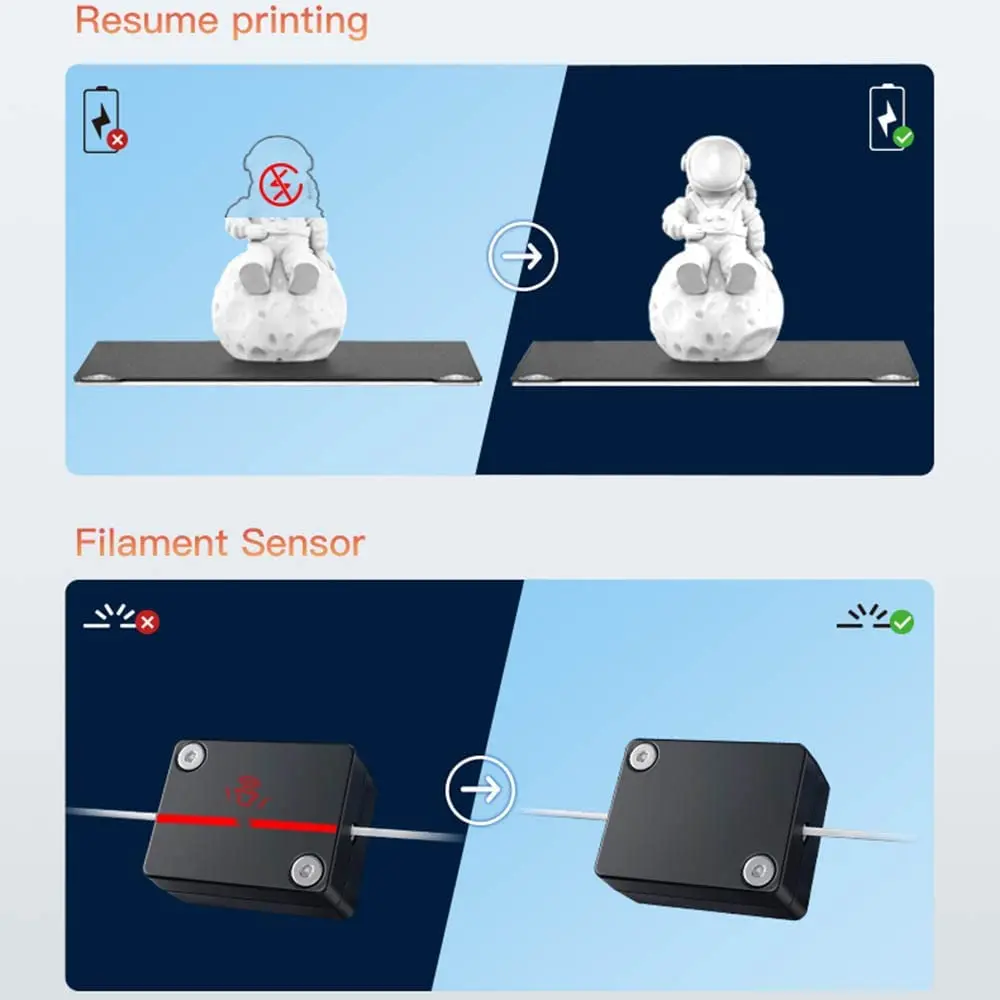 Resume printing

Filament Sensor