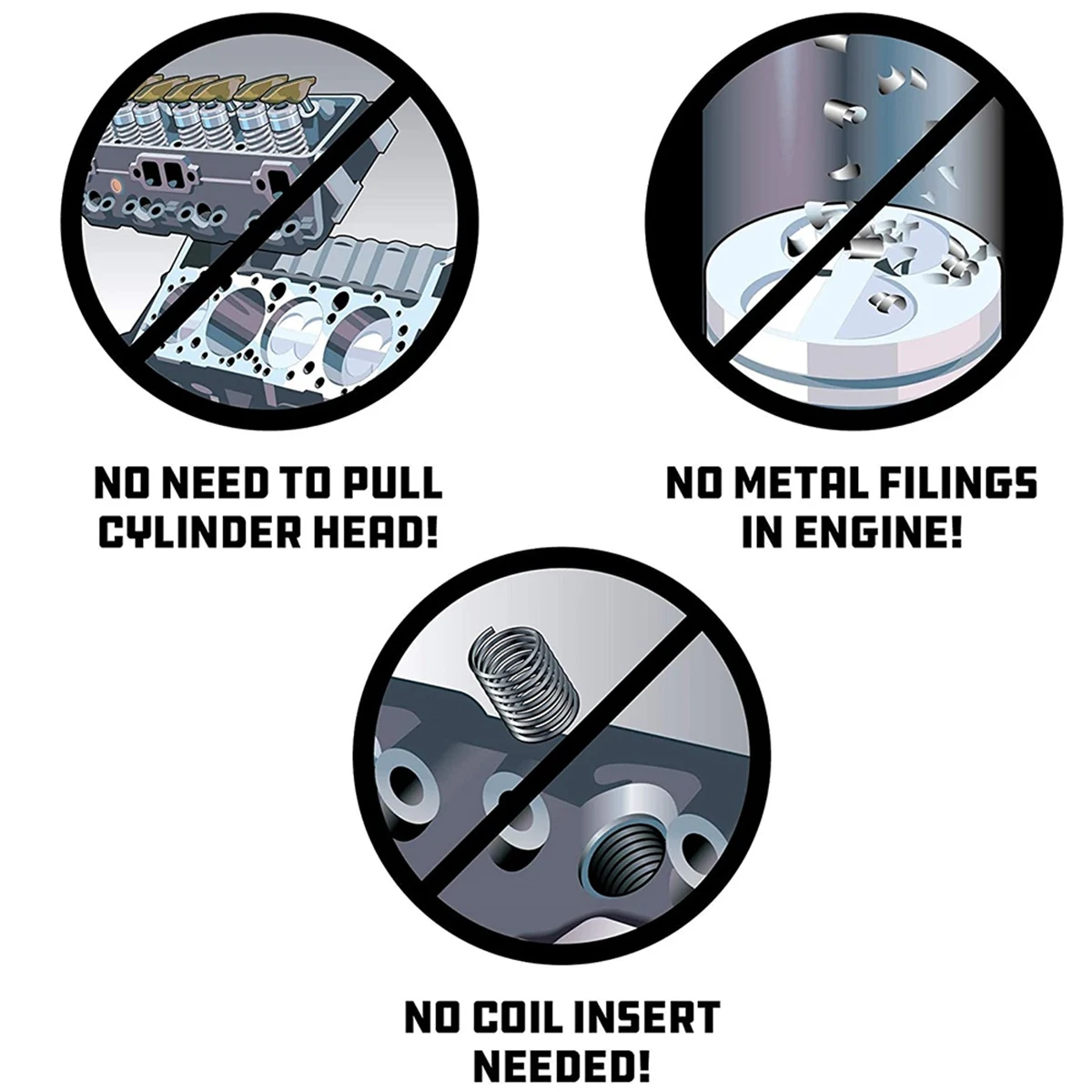 NO NEED TO PULL CYLINDER HEAD!

NO METAL FILINGS IN ENGINE!

NO COIL INSERT NEEDED!