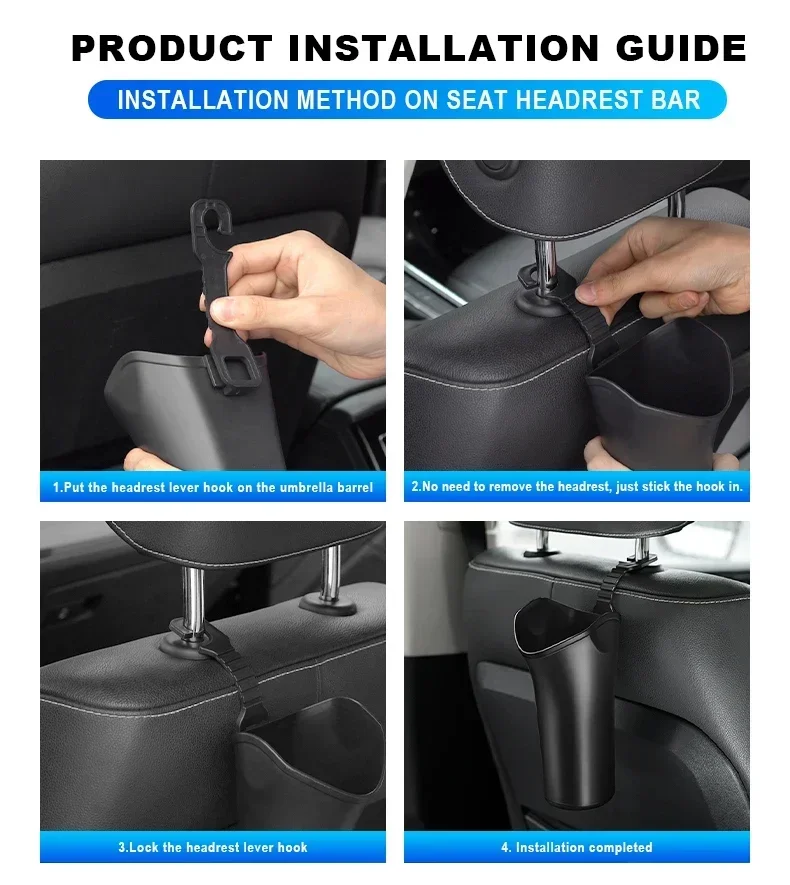 PRODUCT INSTALLATION GUIDE

INSTALLATION METHOD ON SEAT HEADREST BAR

1.Put the headrest lever hook on the umbrella barrel

2.No need to remove the headrest, just stick the hook in.

3.Lock the headrest lever hook

4. Installation completed