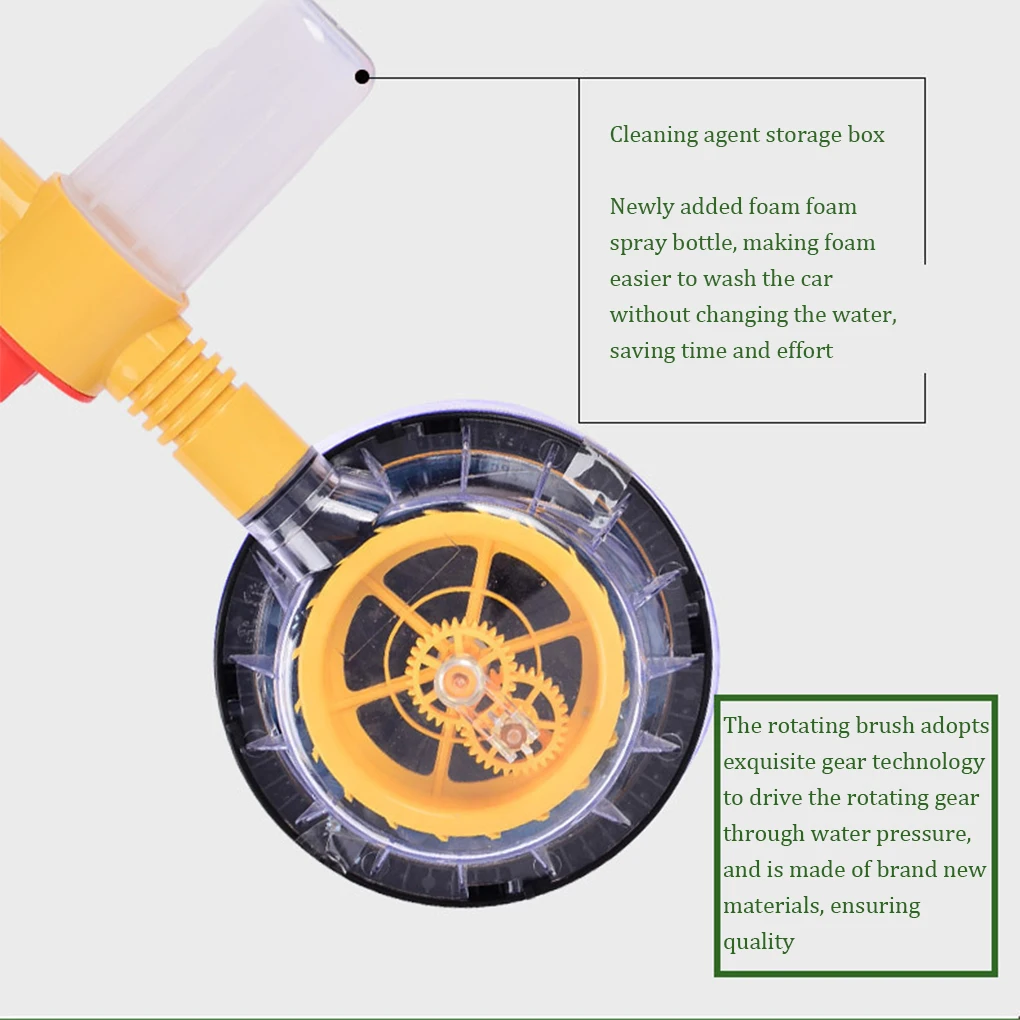 Cleaning agent storage box

Newly added foam foam spray bottle, making foam easier to wash the car without changing the water, saving time and effort

The rotating brush adopts exquisite gear technology to drive the rotating gear through water pressure, and is made of brand new materials, ensuring quality