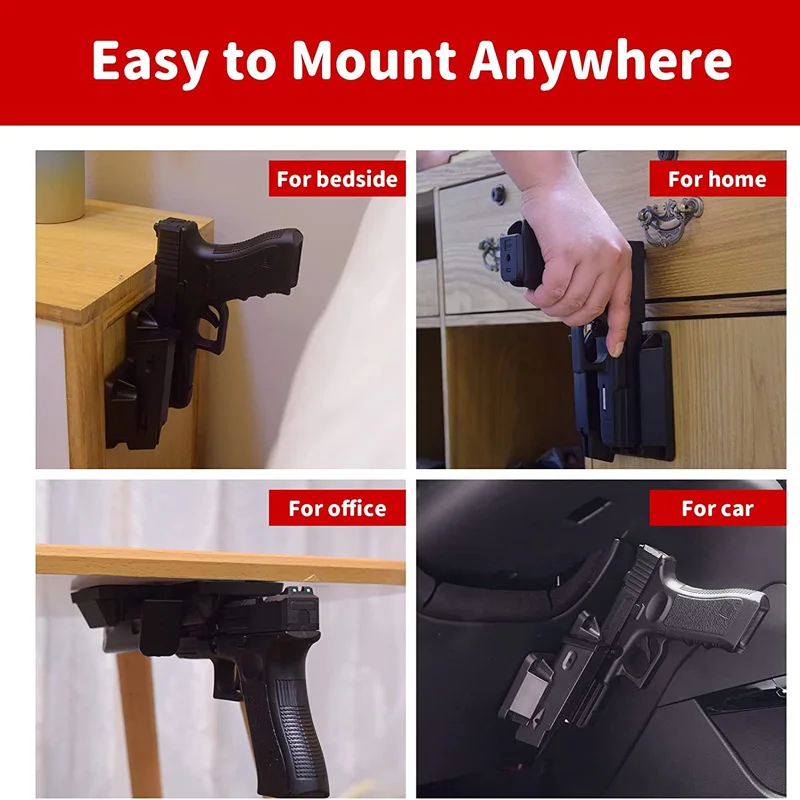 Easy to Mount Anywhere

For bedside

For home

For office

For car