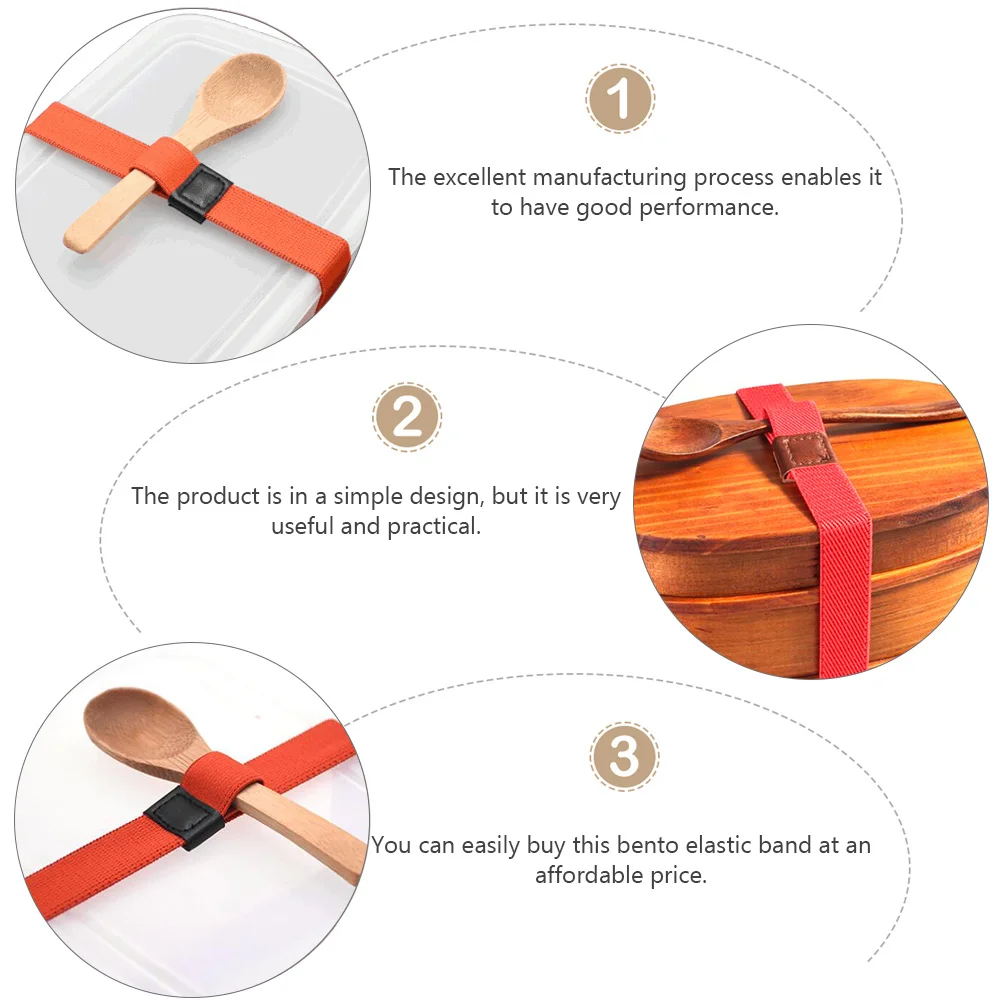 1

The excellent manufacturing process enables it to have good performance.

2

The product is in a simple design, but it is very useful and practical.

3

You can easily buy this bento elastic band at an affordable price.