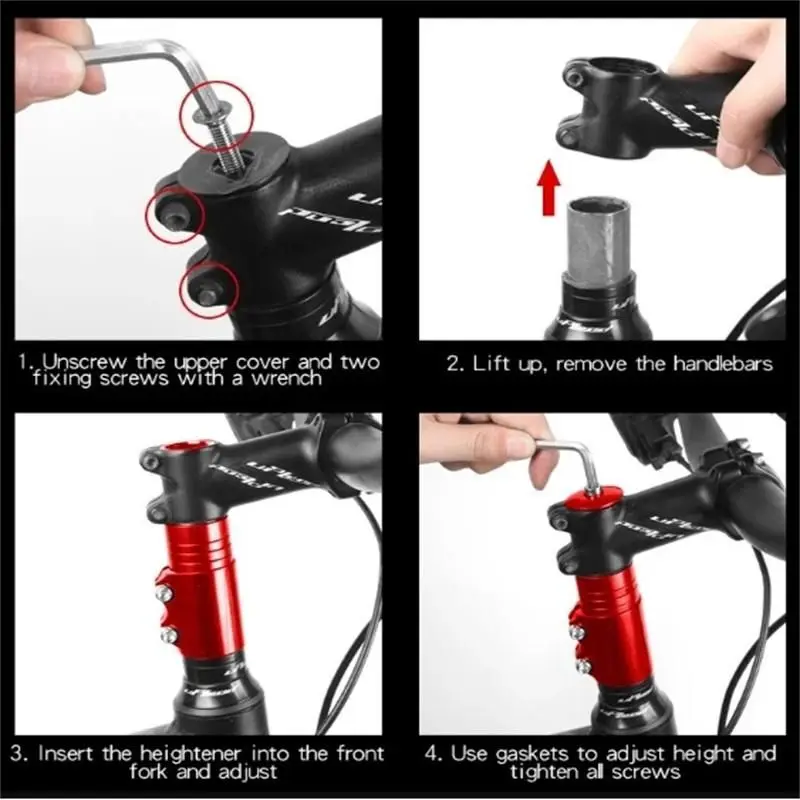 1. Unscrew the upper cover and two fixing screws with a wrench

2. Lift up, remove the handlebars

3. Insert the heightener into the front fork and adjust

4. Use gaskets to adjust height and tighten all screws