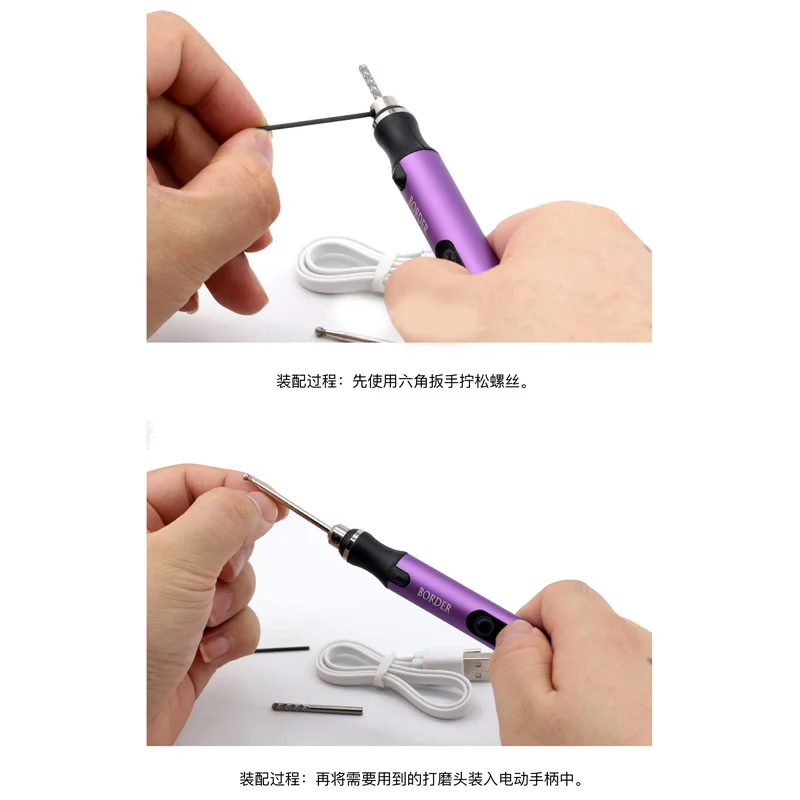 BORDER

装配过程：先使用六角扳手拧松螺丝。

BORDER

装配过程：再将需要用到的打磨头装入电动手柄中。