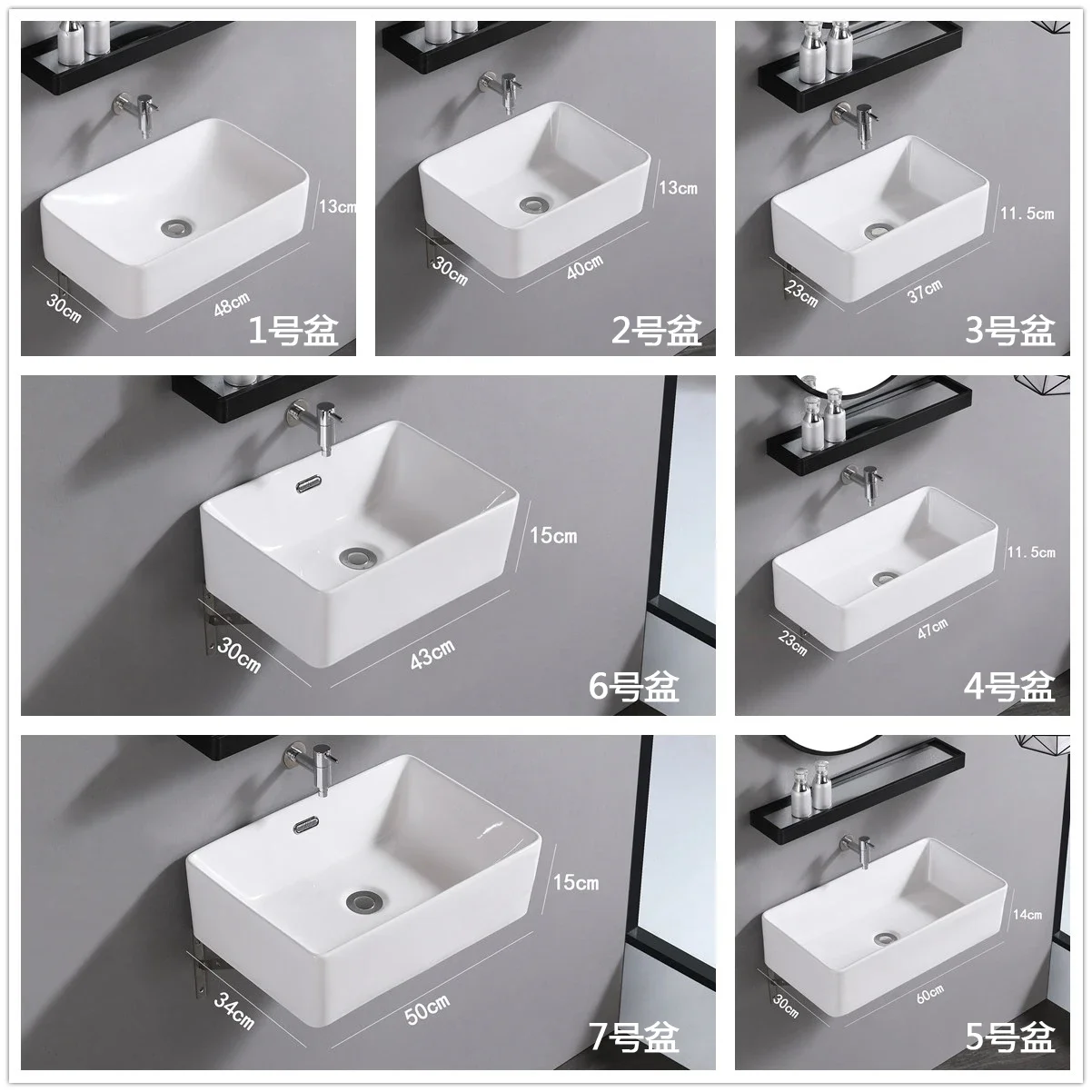 13cm
30cm
48cm
1号盆

13cm
30cm
40cm
2号盆

11.5cm
23cm
37cm
3号盆

15cm
30cm
43cm
6号盆

11.5cm
23cm
47cm
4号盆

15cm
34cm
50cm
7号盆

14cm
30cm
60cm
5号盆