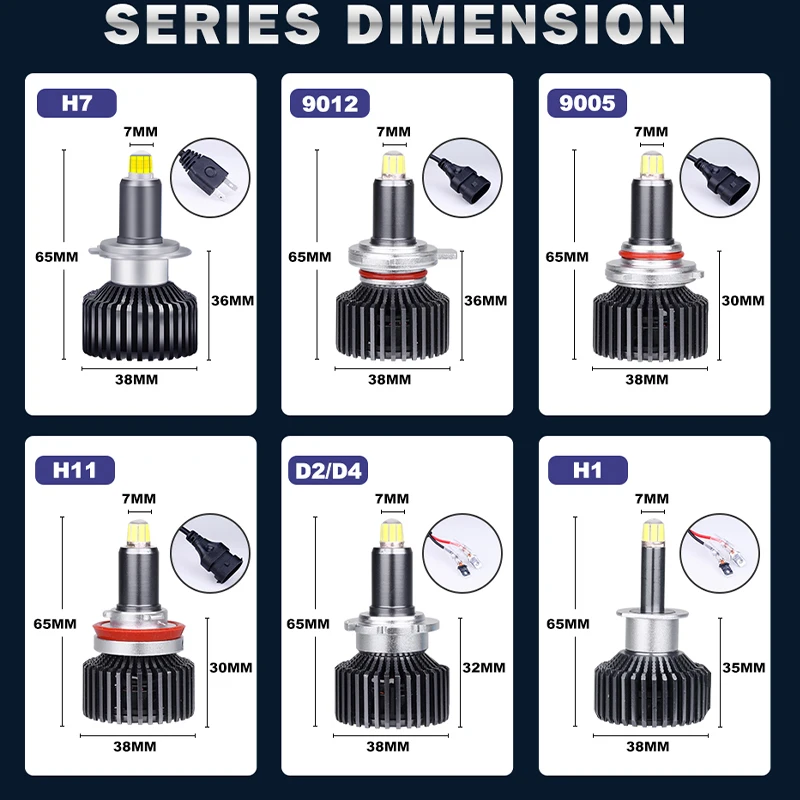 SERIES DIMENSION

H7
7MM
65MM
36MM
38MM

9012
7MM
65MM
36MM
38MM

9005
7MM
65MM
30MM
38MM

H11
7MM
65MM
30MM
38MM

D2/D4
7MM
65MM
32MM
38MM

H1
7MM
65MM
35MM
38MM