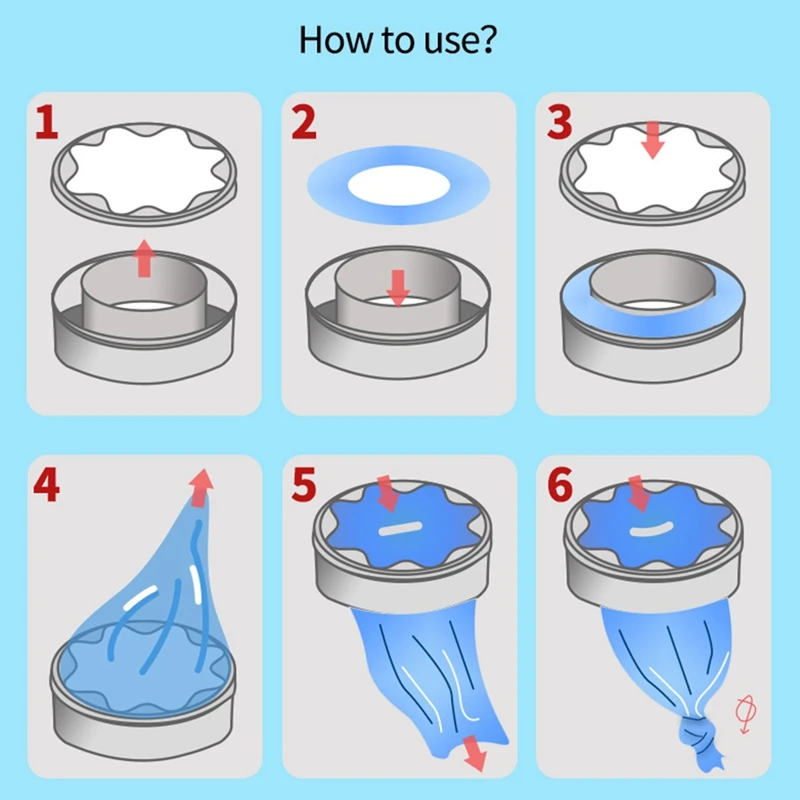 How to use?

1

2

3

4

5

6