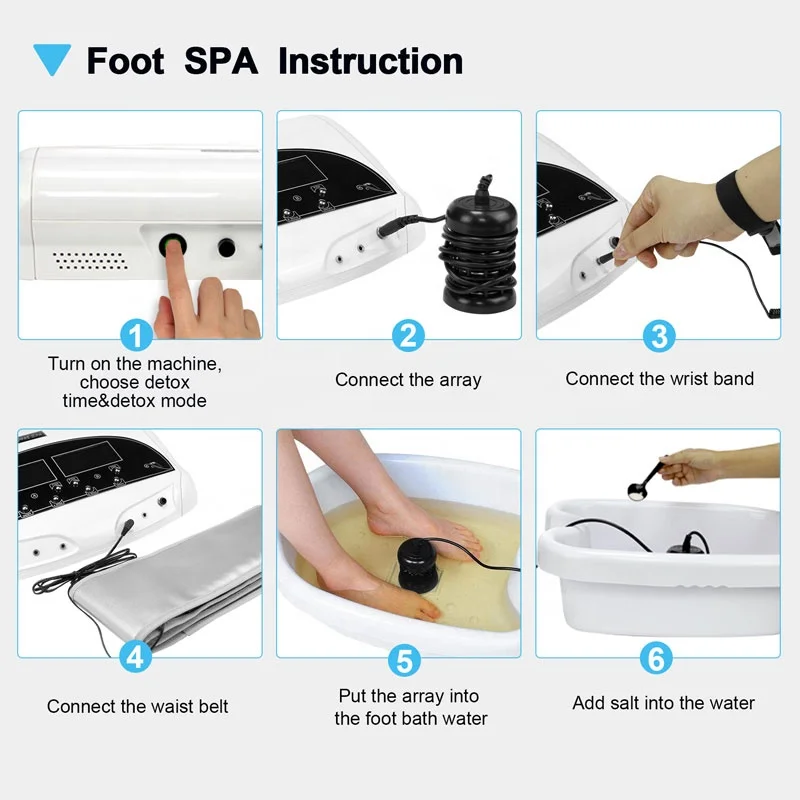 Foot SPA Instruction

1
Turn on the machine, choose detox time&detox mode

2
Connect the array

3
Connect the wrist band

4
Connect the waist belt

5
Put the array into the foot bath water

6
Add salt into the water