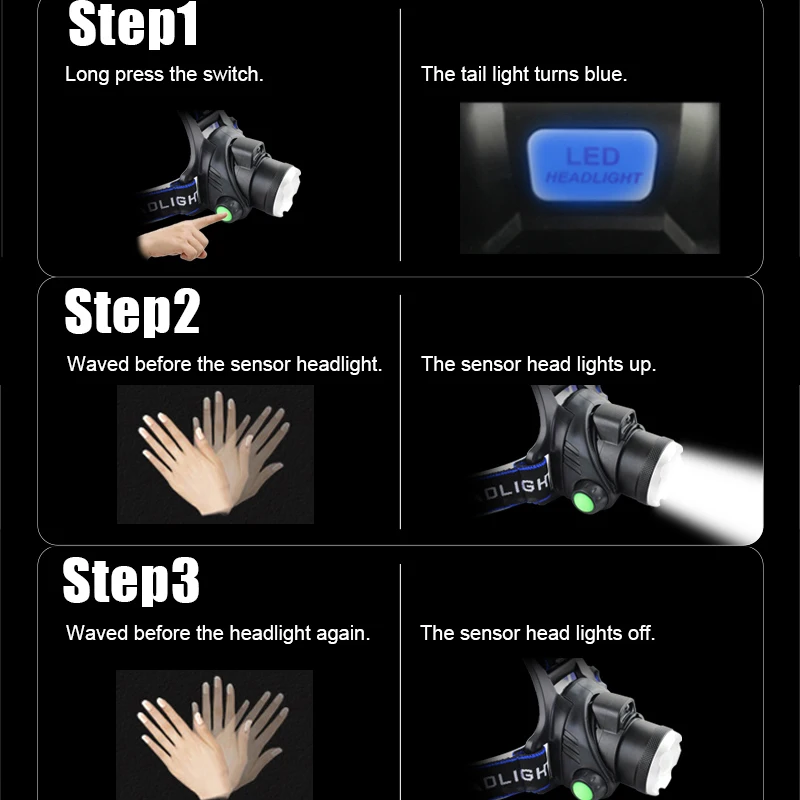 Step1

Long press the switch.

The tail light turns blue.

LED
HEADLIGHT

Step2

Waved before the sensor headlight.

The sensor head lights up.

Step3

Waved before the headlight again.

The sensor head lights off.