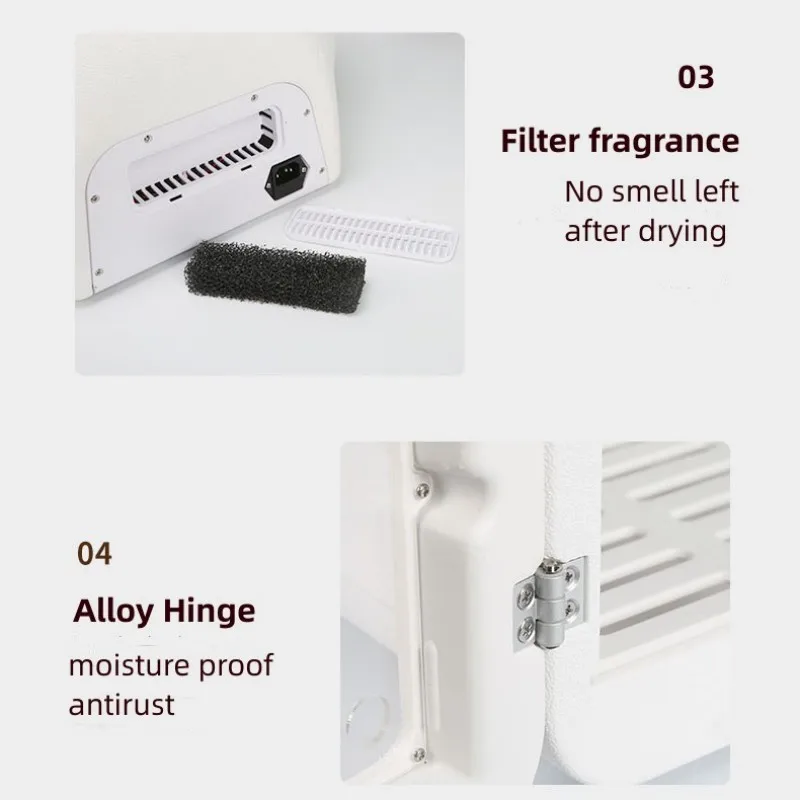 03

Filter fragrance

No smell left after drying

04

Alloy Hinge

moisture proof antirust