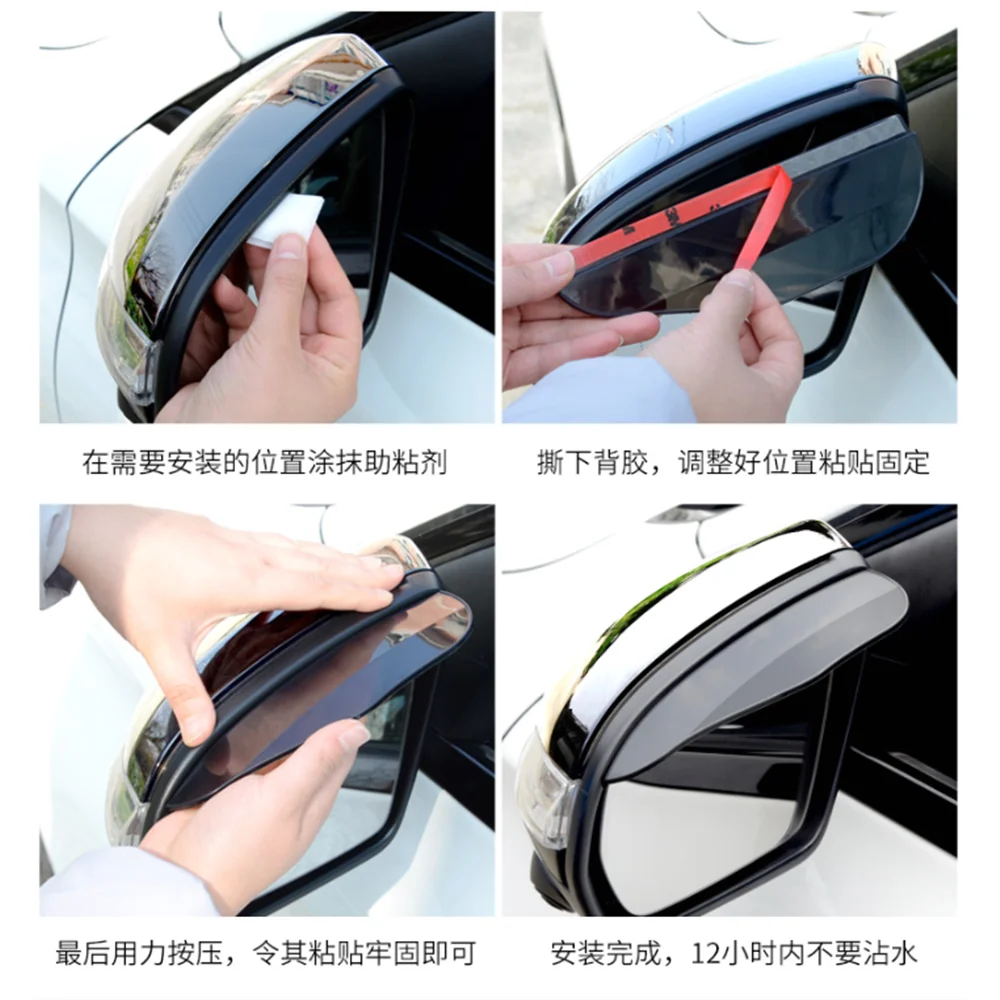 在需要安装的位置涂抹助粘剂

撕下背胶，调整好位置粘贴固定

最后用力按压，令其粘贴牢固即可

安装完成，12小时内不要沾水