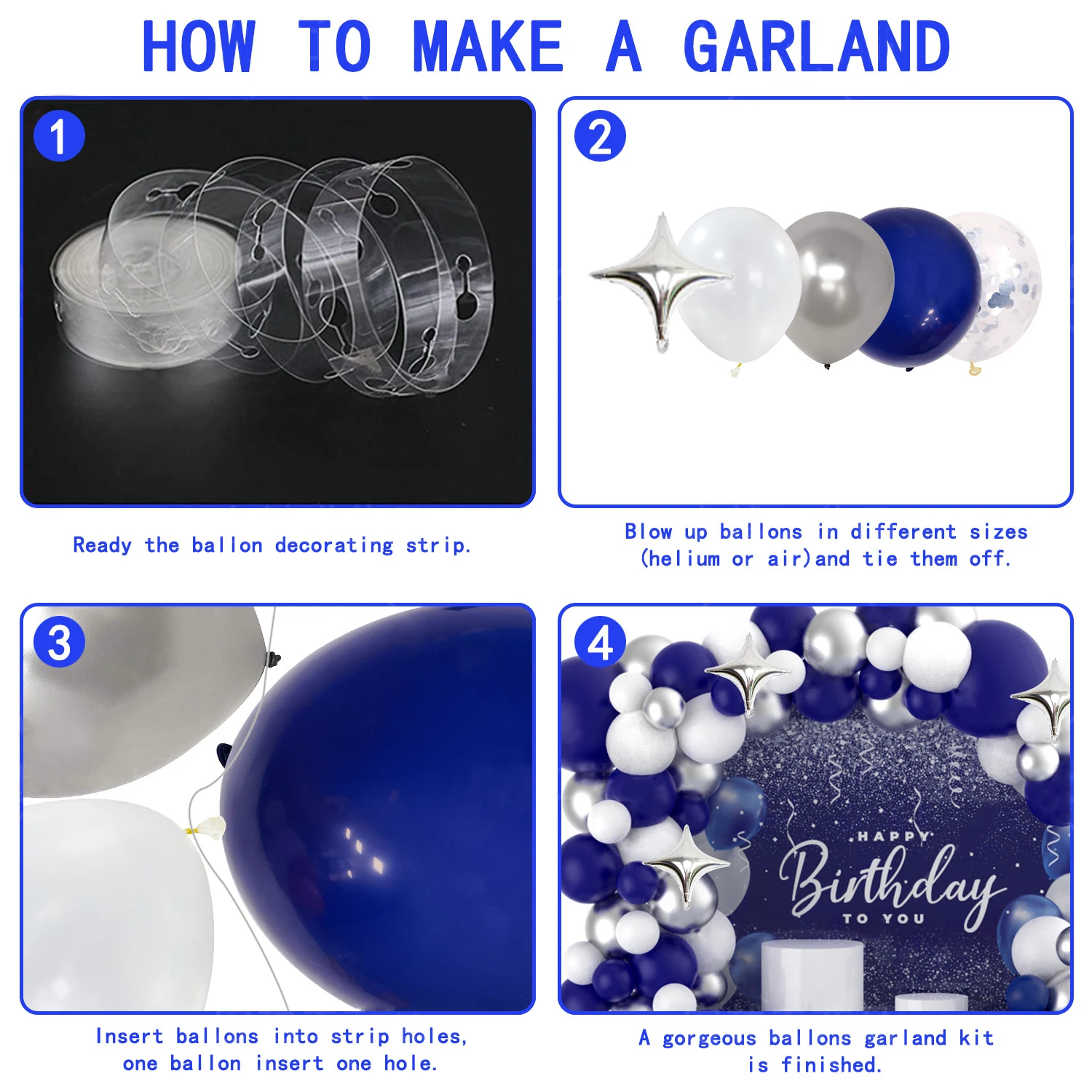 HOW TO MAKE A GARLAND

1

Ready the ballon decorating strip.

2

Blow up ballons in different sizes (helium or air)and tie them off.

3

Insert ballons into strip holes, one ballon insert one hole.

4

HAPPY Birthday TO YOU

A gorgeous ballons garland kit is finished.