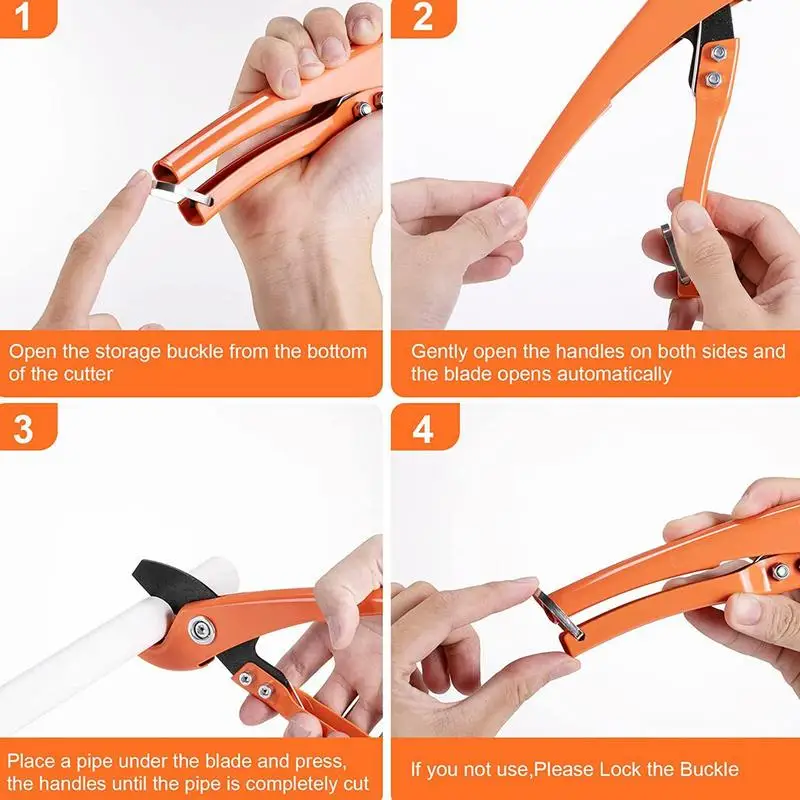 1

Open the storage buckle from the bottom of the cutter

2

Gently open the handles on both sides and the blade opens automatically

3

Place a pipe under the blade and press, the handles until the pipe is completely cut

4

If you not use,Please Lock the Buckle