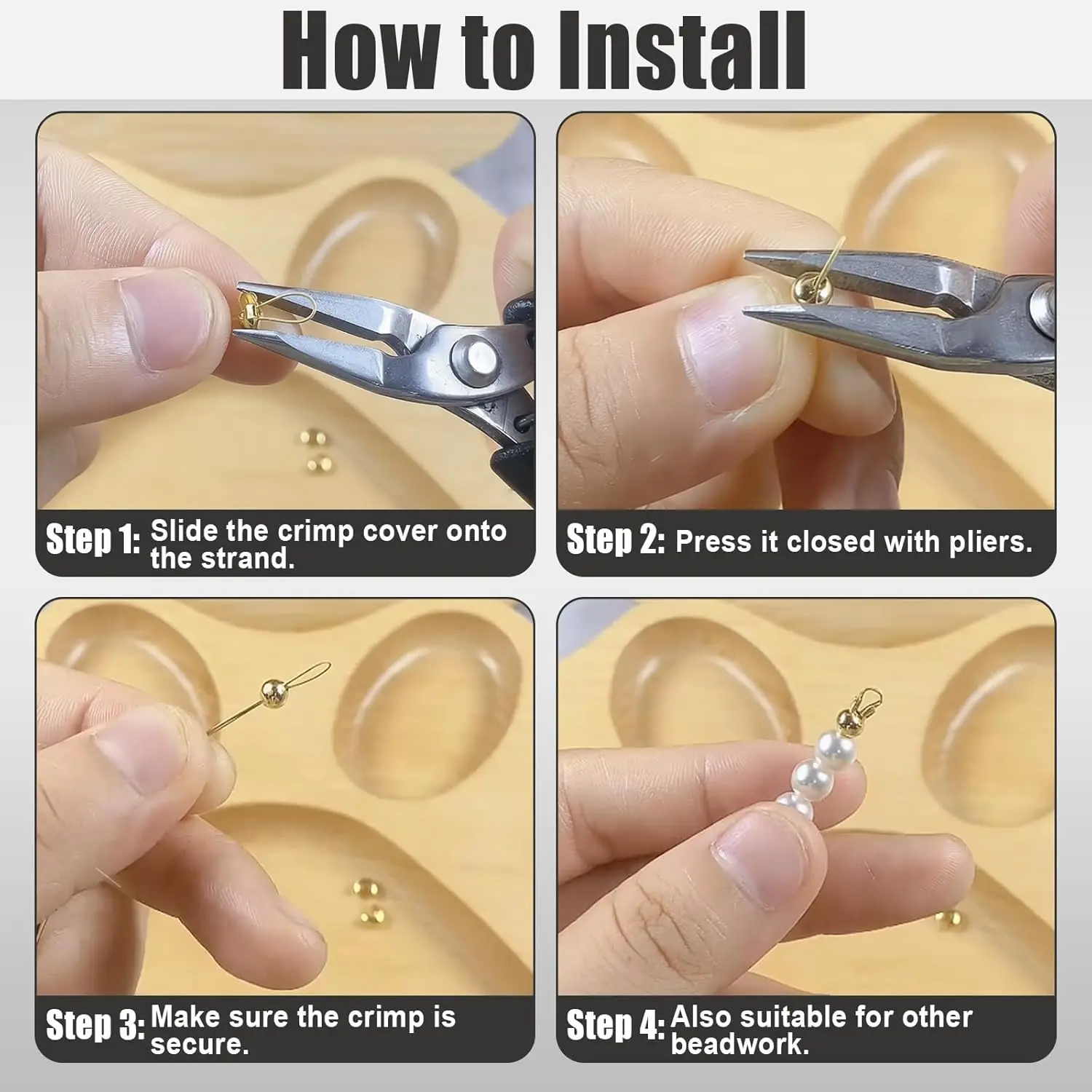 How to Install

Step 1: Slide the crimp cover onto the strand.

Step 2: Press it closed with pliers.

Step 3: Make sure the crimp is secure.

Step 4: Also suitable for other beadwork.