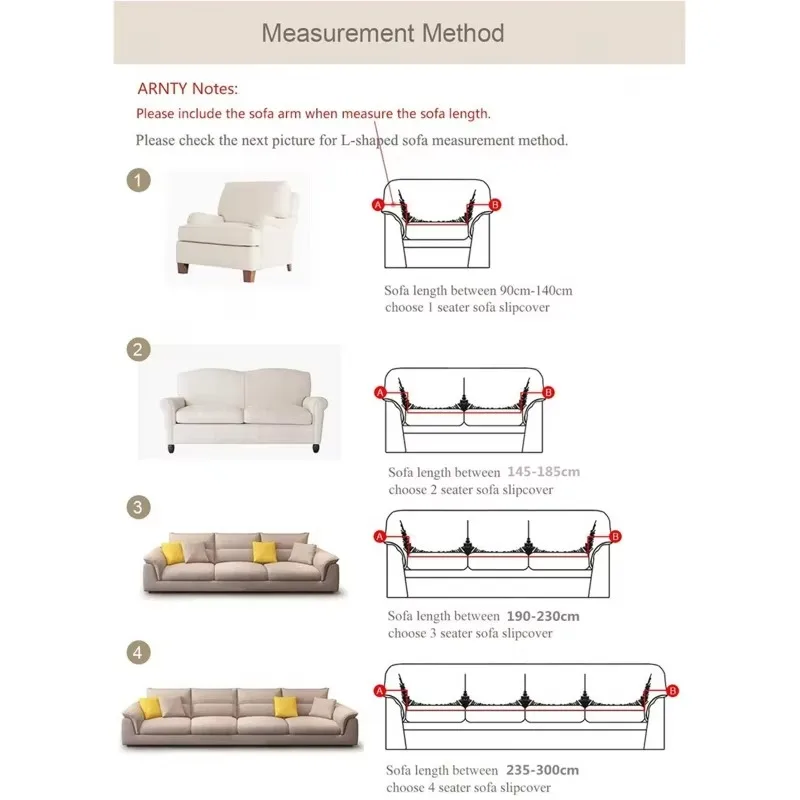 Measurement Method

ARNTY Notes:
Please include the sofa arm when measure the sofa length.
Please check the next picture for L-shaped sofa measurement method.

1

A B

Sofa length between 90cm-140cm
choose 1 seater sofa slipcover

2

A B

Sofa length between 145-185cm
choose 2 seater sofa slipcover

3

A B

Sofa length between 190-230cm
choose 3 seater sofa slipcover

4

A B

Sofa length between 235-300cm
choose 4 seater sofa slipcover