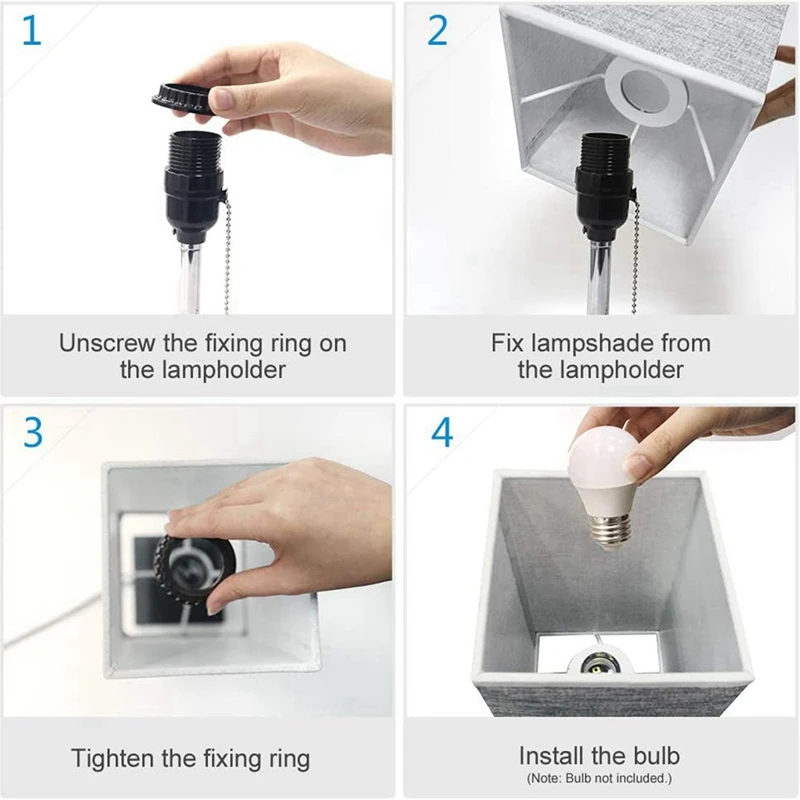 1

Unscrew the fixing ring on the lampholder

2

Fix lampshade from the lampholder

3

Tighten the fixing ring

4

Install the bulb
(Note: Bulb not included.)